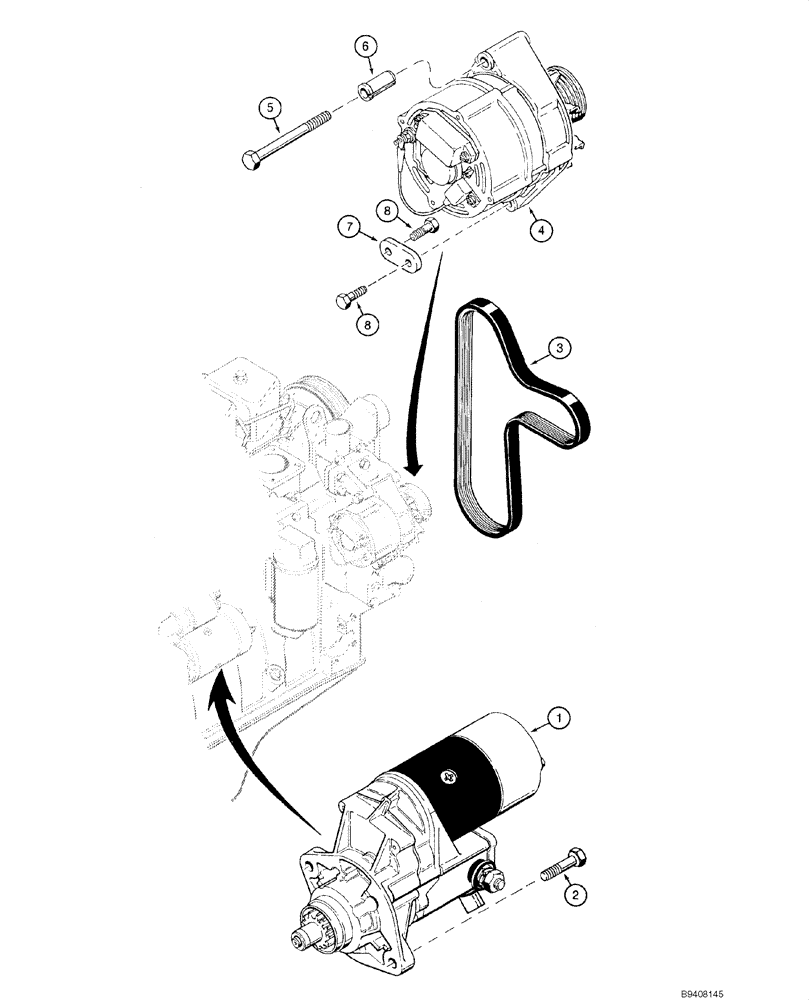 6
5
8
7
4
8
3
1
2
B9408145