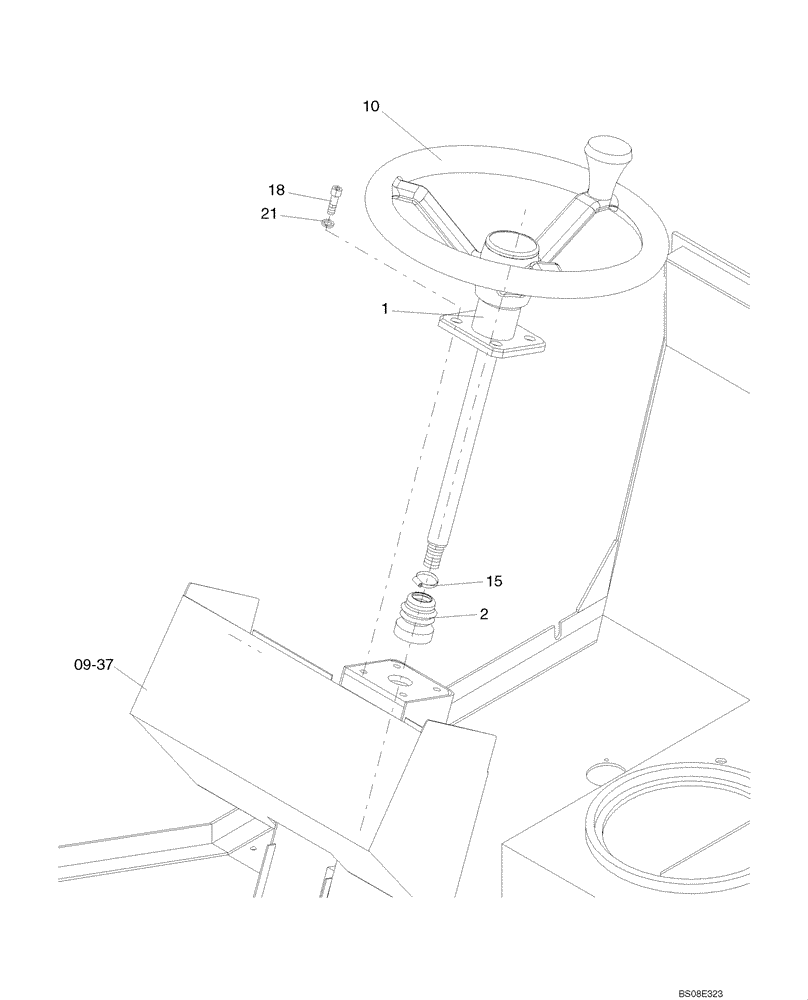 10
18
21
1
15
2
09-37
BS08E323