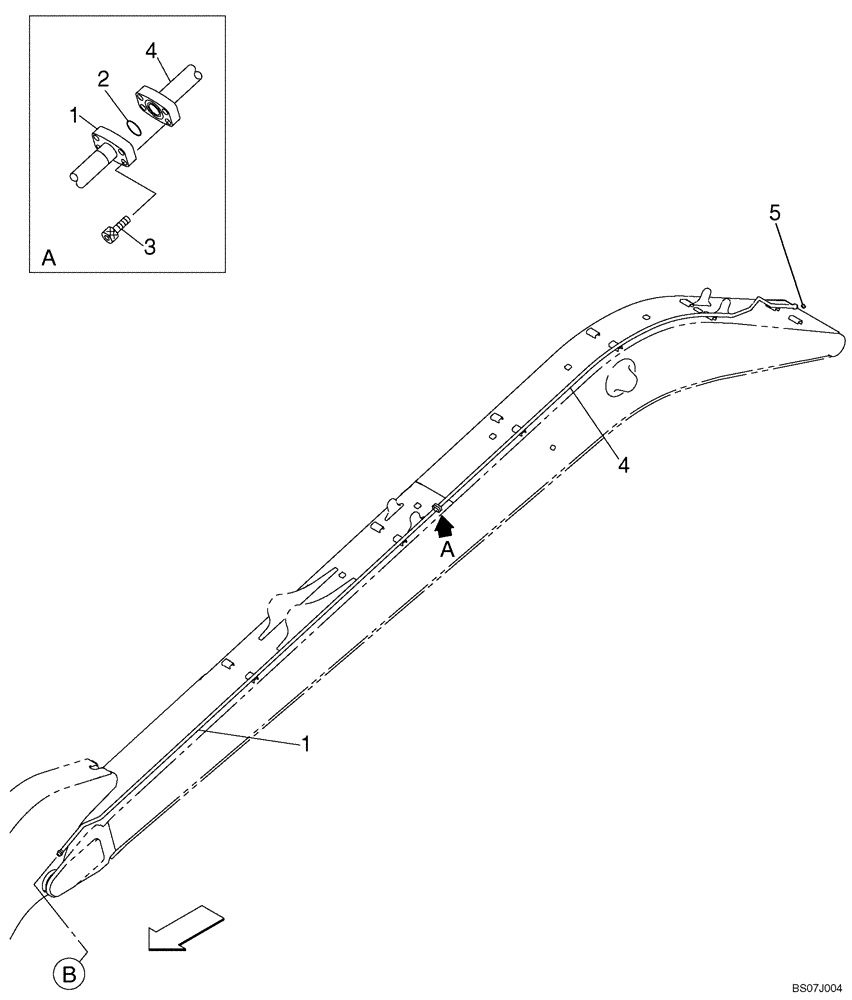 4
2
1
3
A
5
4
A
1
B
BS07J004