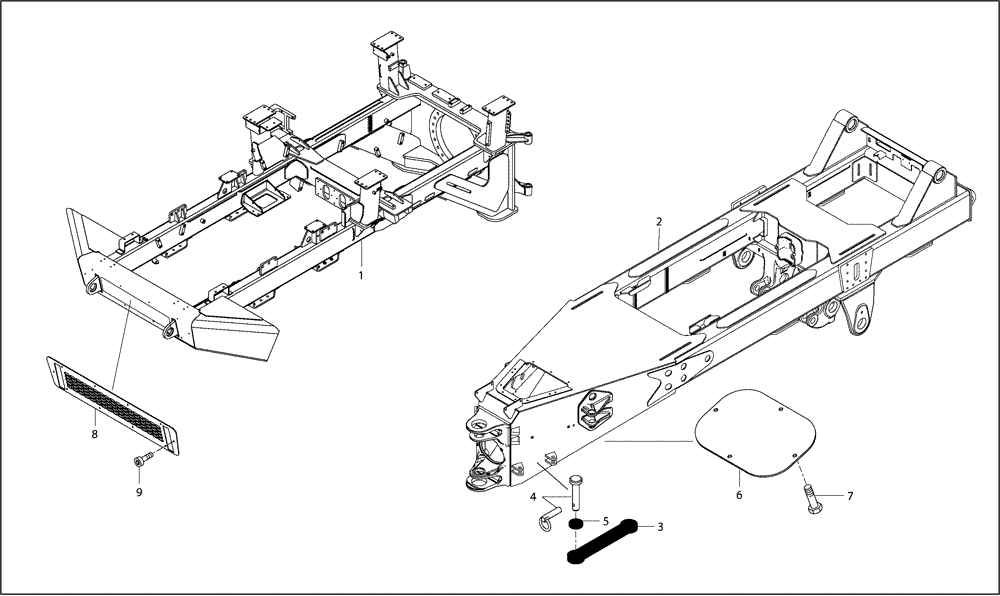 1
2
8
9
4
5
3
6
7