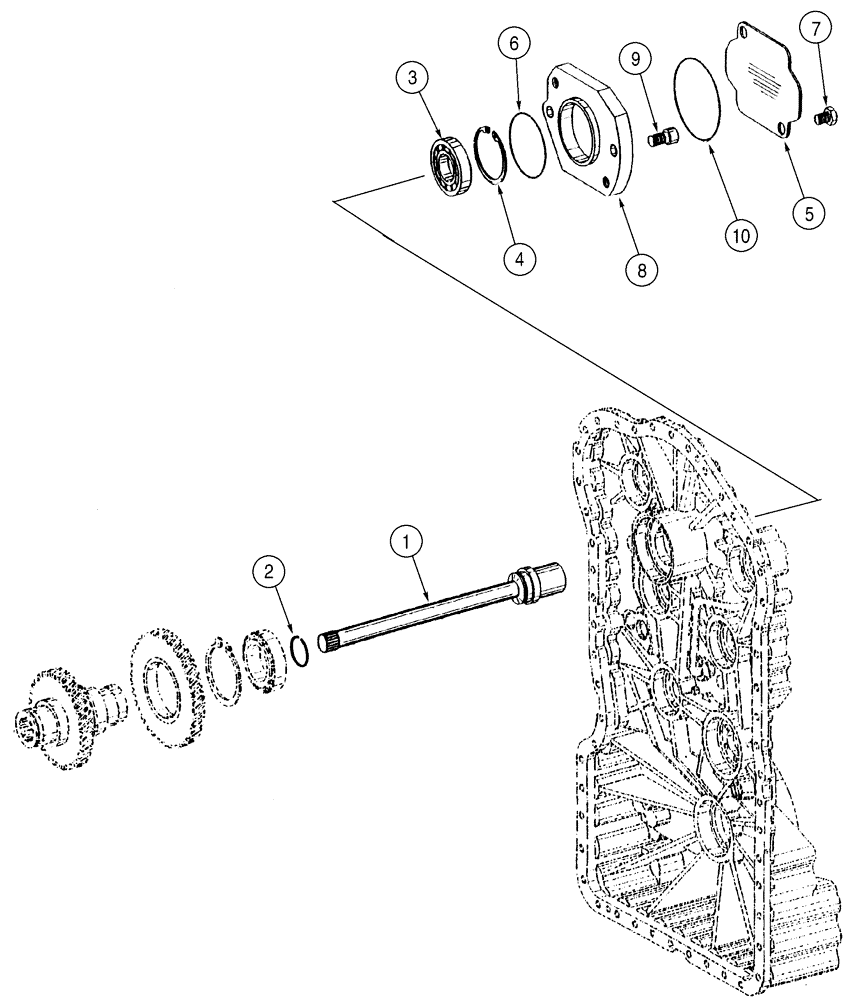 3
6
9
7
4
8
10
5
1
2