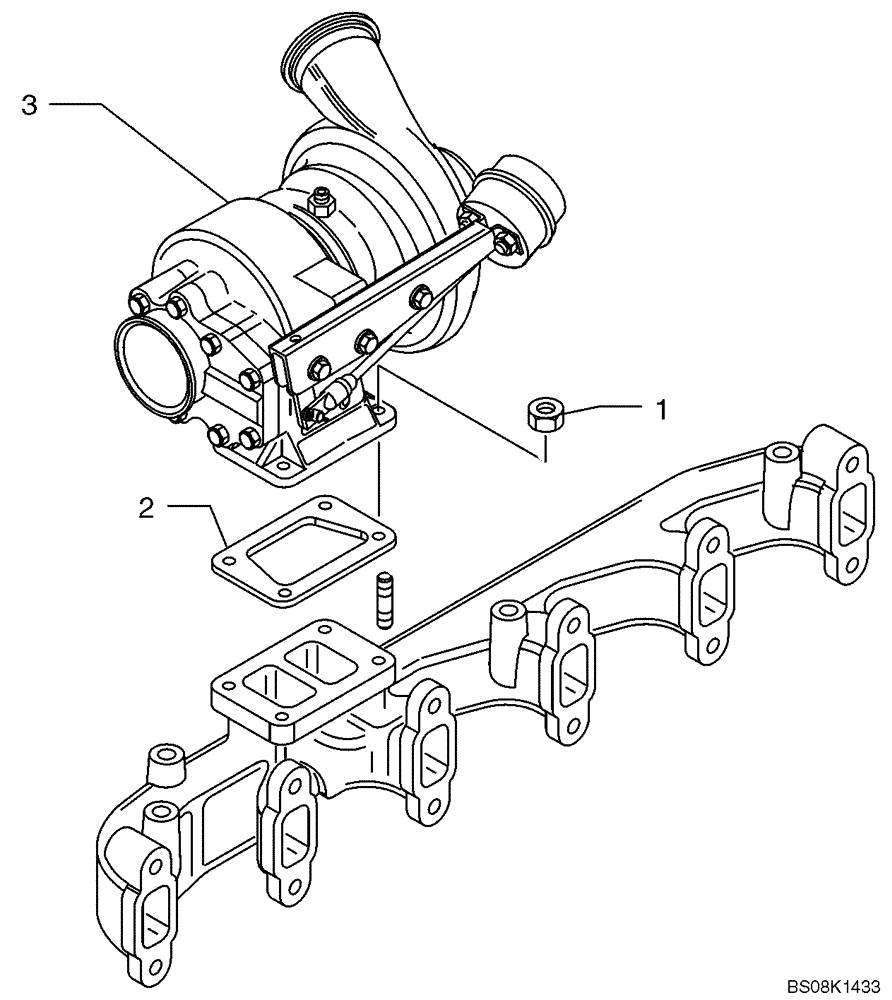 3

1

2

BS08K1433