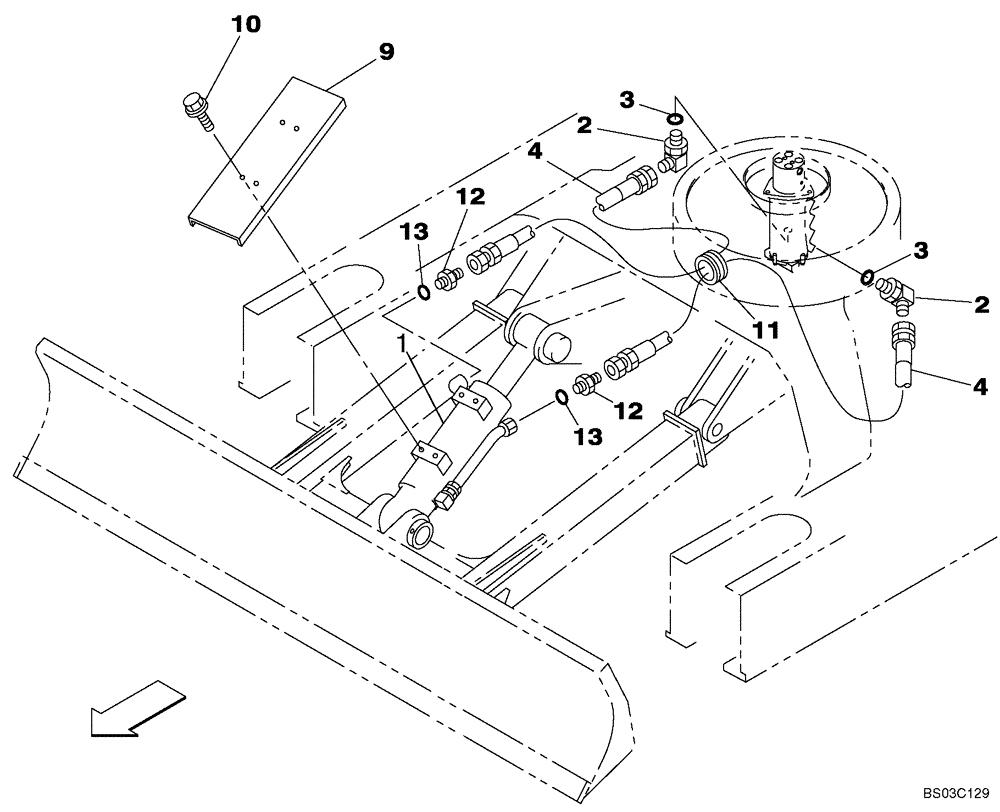 10
9
3
2
4
12
13
3
2
11
4
1
12
13
BS03C129