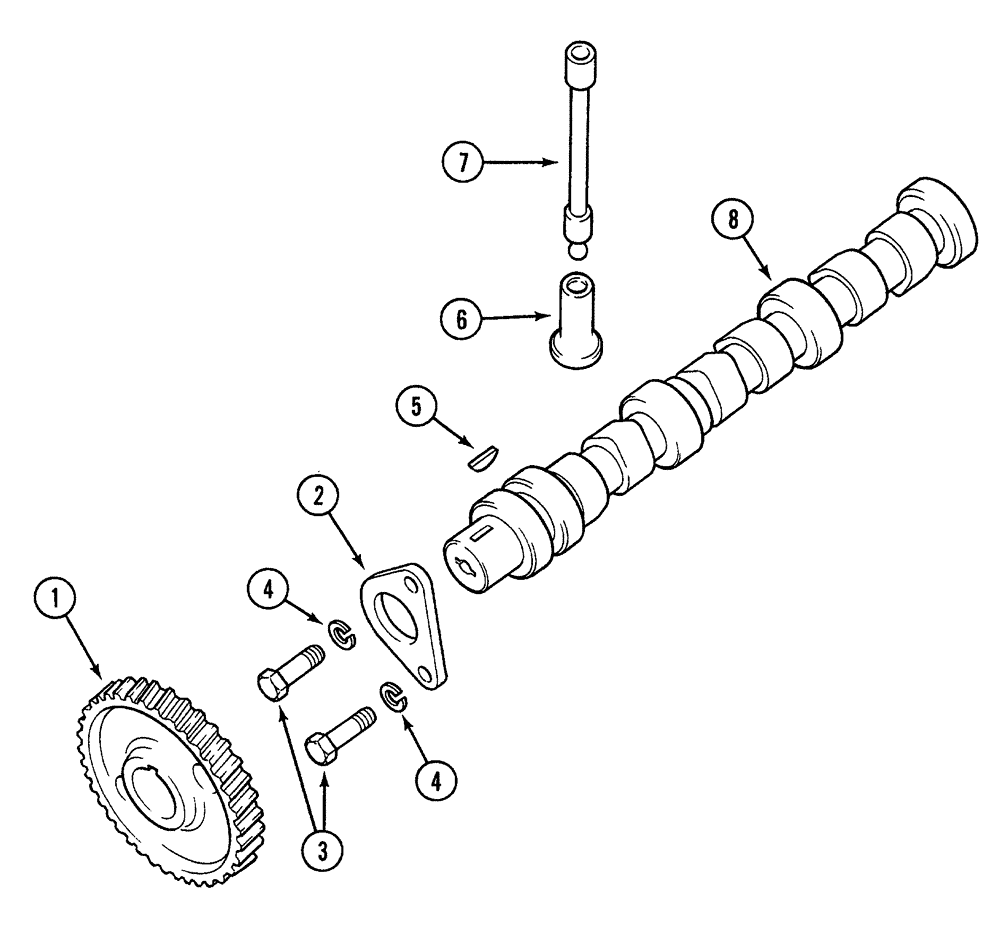 7
8
6
5
2
4
1
4
3