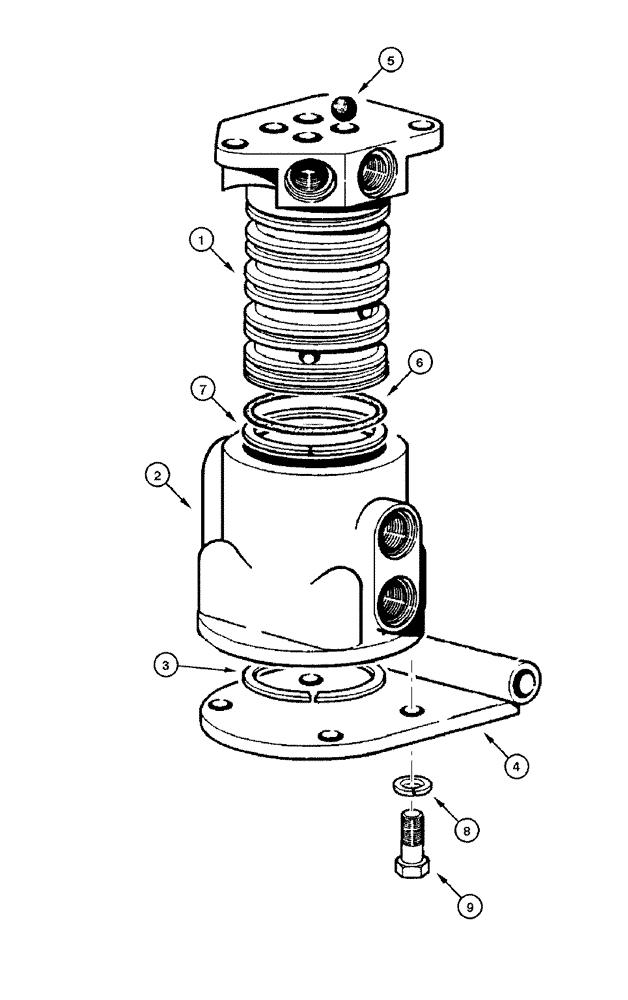 5
1
6
7
2
3
4
8
9