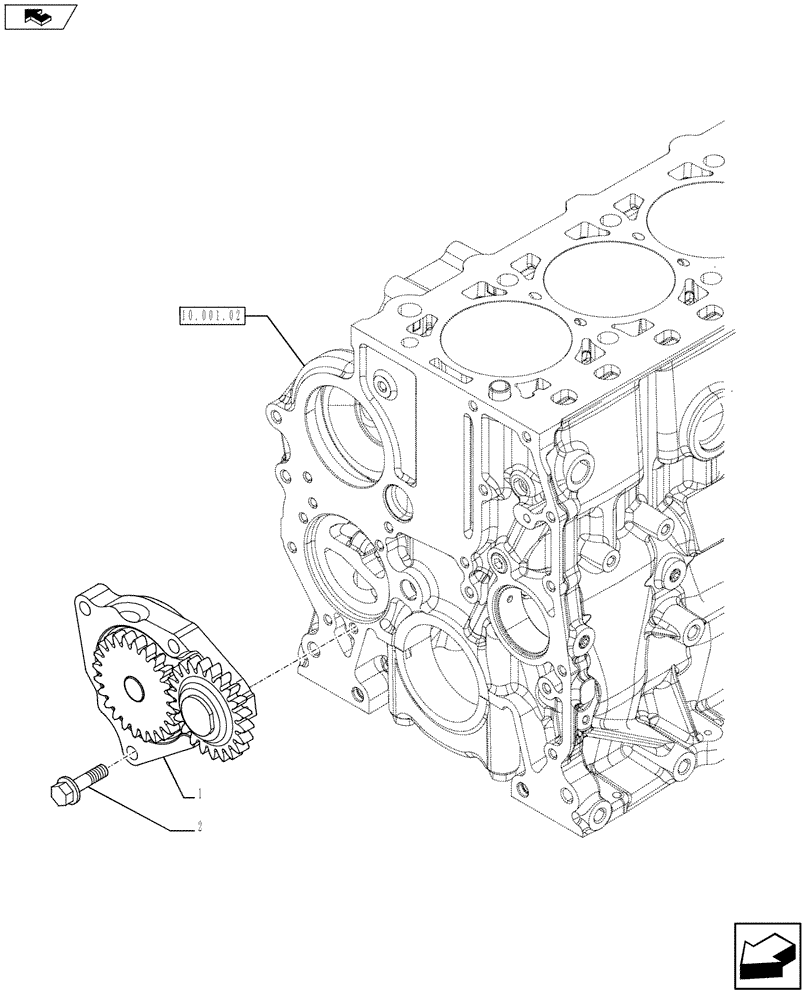 10.001.02

1

2