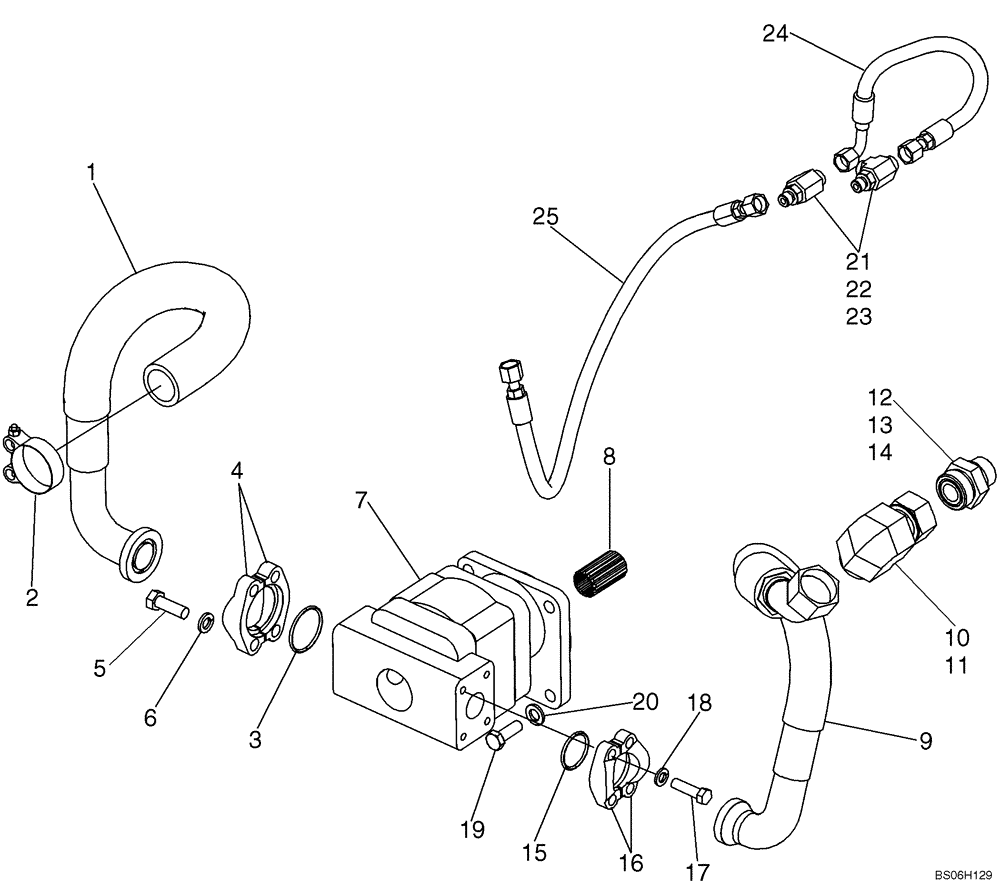 24
1
25
21
22
23
12
13
14
8
4
7
2
10
11
5
6
3
20
18
9
19
15
16
17
BS06H129