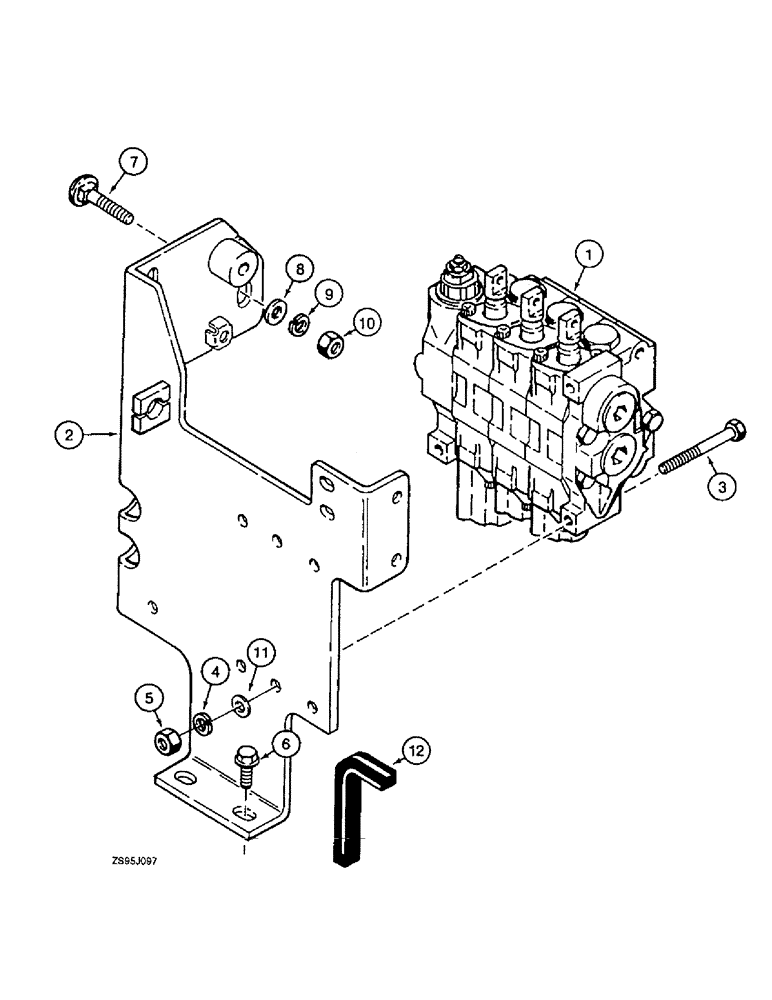 7
8
9
10
1
2
3
11
4
5
6
12
ZS95J097