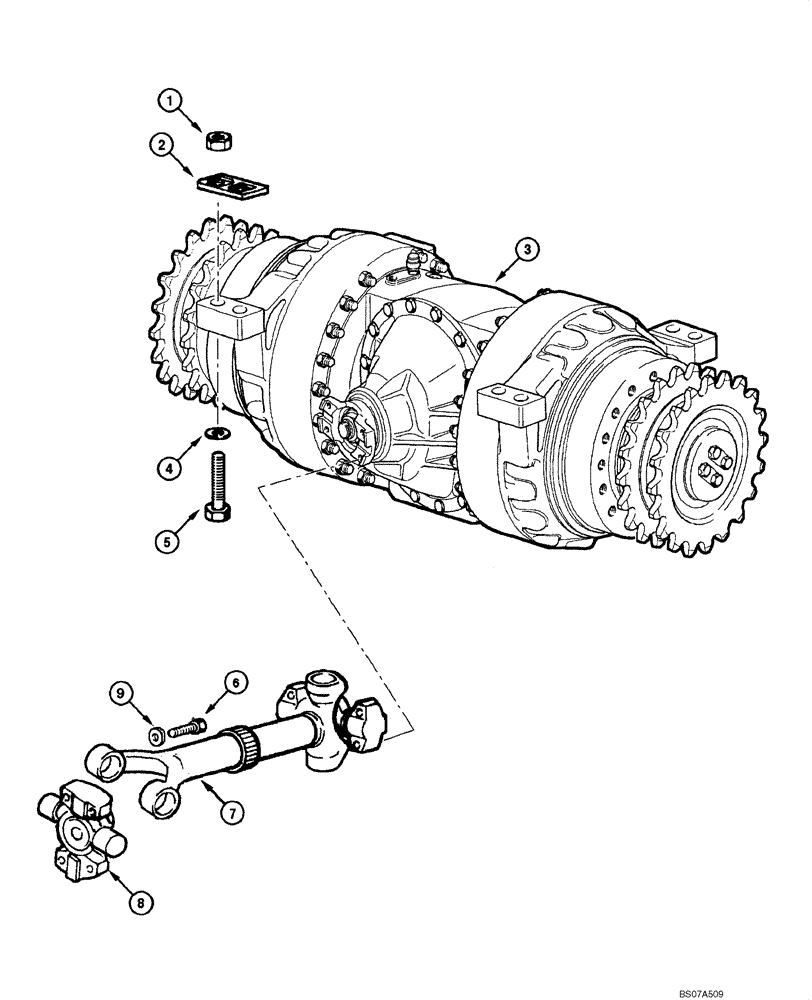 1
2
3
4
5
9
6
7
8
BS07A509