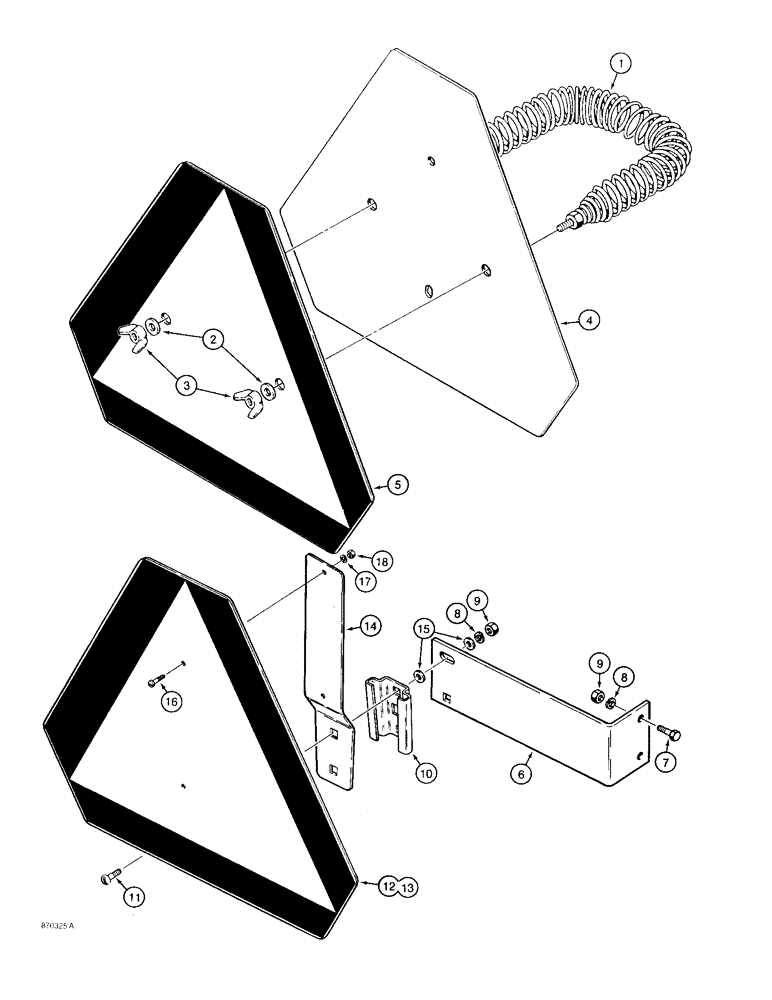 1
4
2
3
5
18
17
14
9
8
15
9
8
16
10
6
7
11
12 13
870325 A