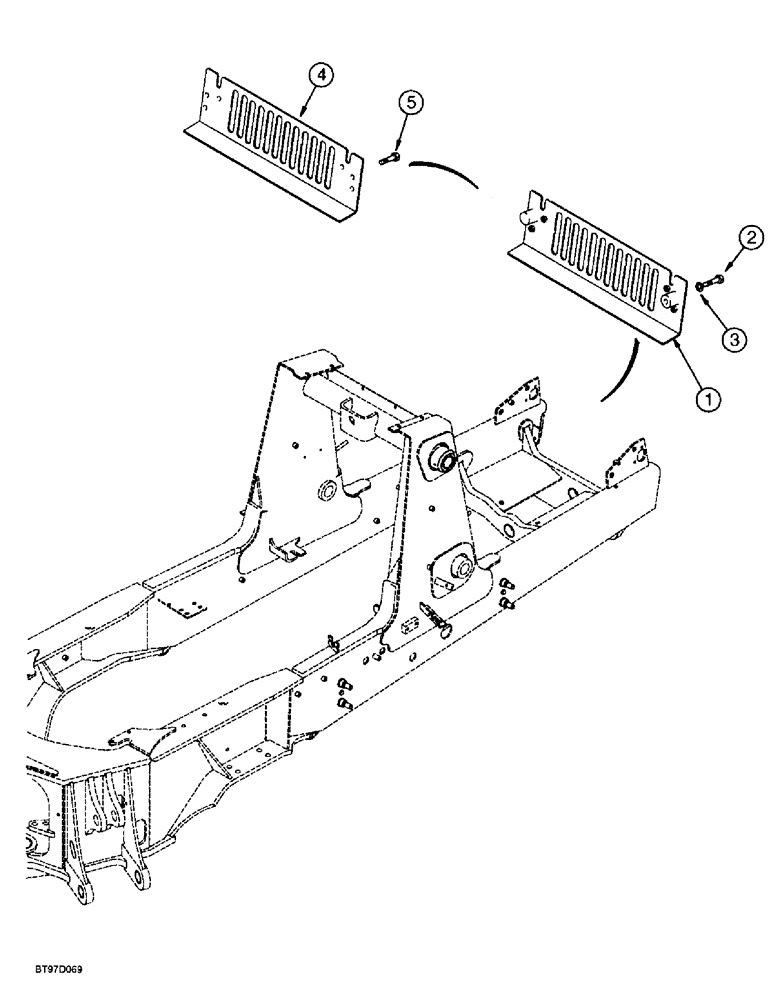 4
5
2
3
1
BT97D069