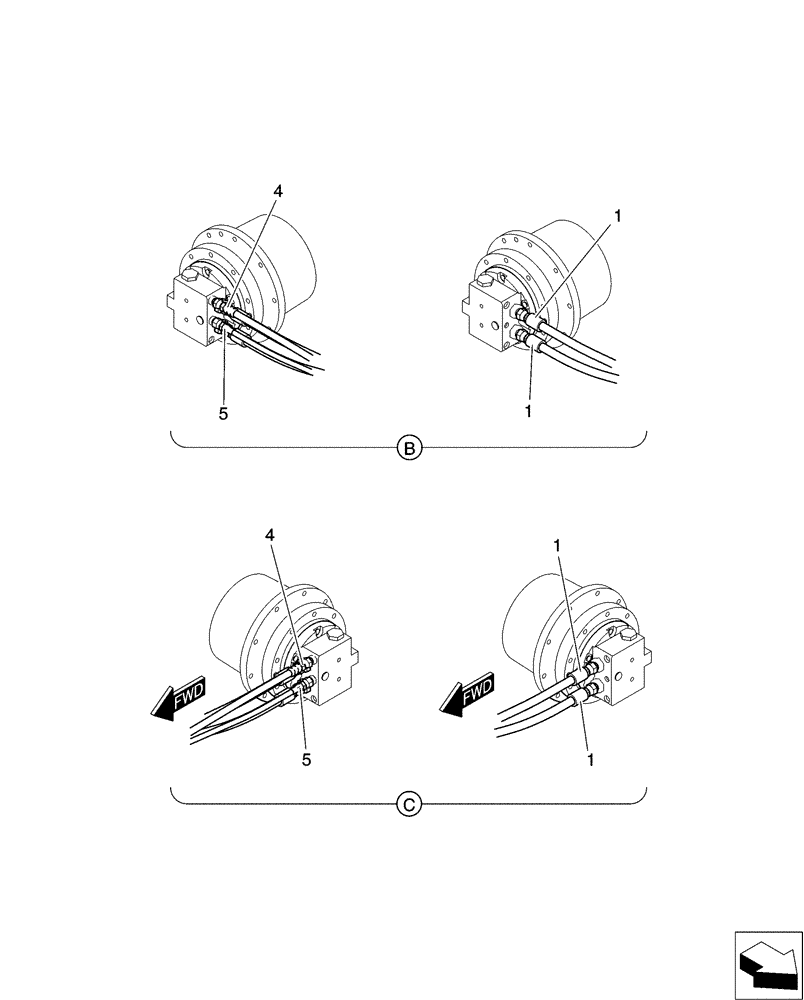 4

5

1

1

B

4

FWD

5

1

FWD

1

C