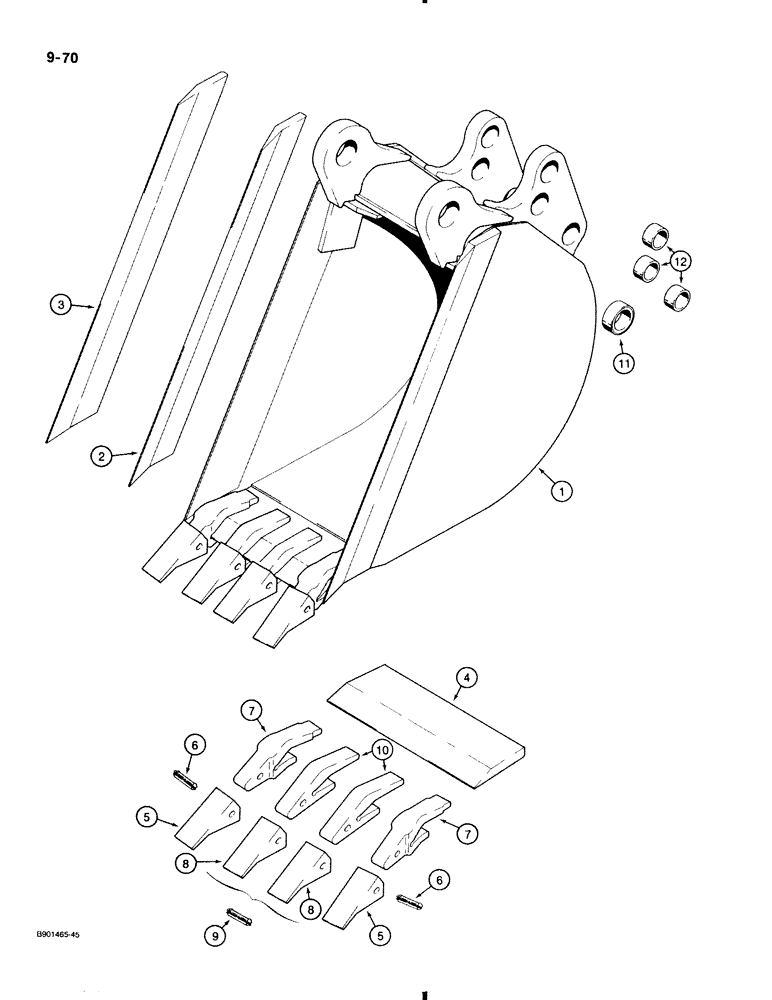 9-70

3
2
12
11
1
4
7
6
10
5
7
8
6
8
9
5

B901465-45