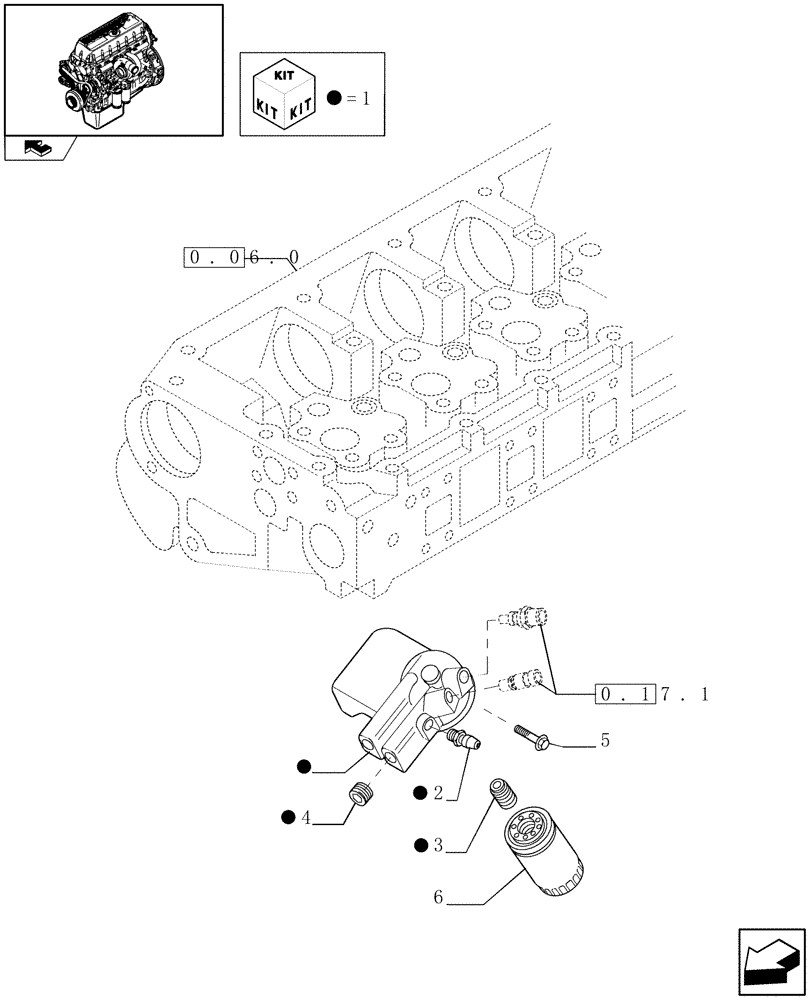 KIT KIT KIT ● = 1

0 . 0 6 . 0

0 . 1 7 . 1

5

●

● 2

● 4

● 3

6