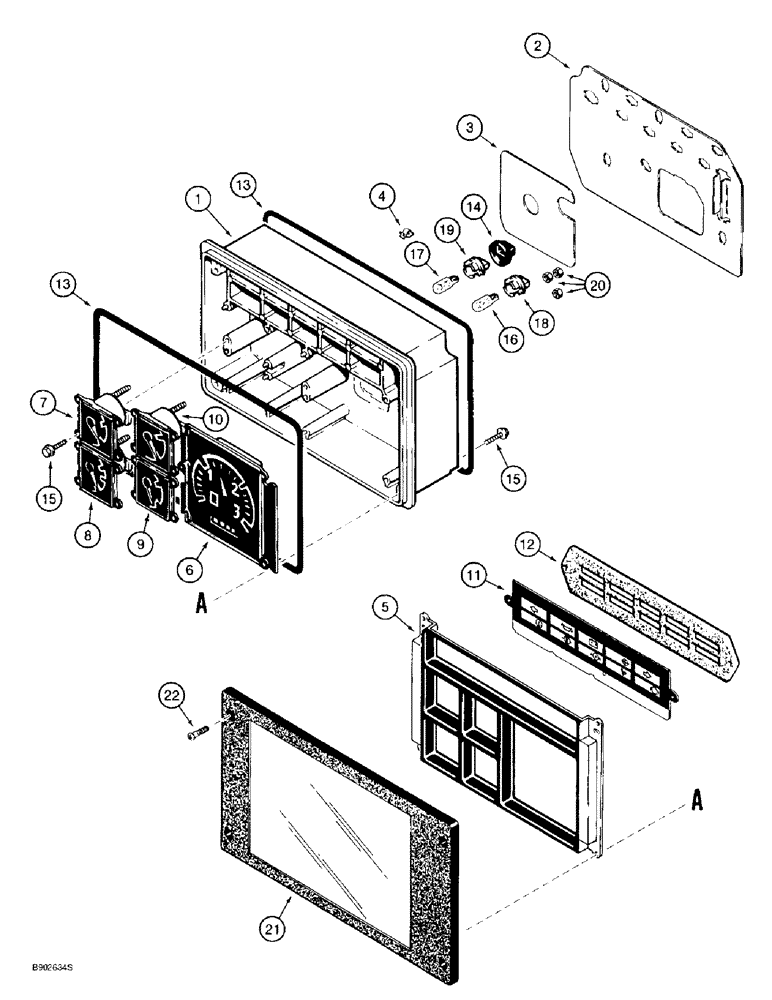 2
3
13
1
4
14
19
17
20
18
16
13
7
10
15
15
8
9
6
1
2
3
A
12
11
5
22
A
21
B902634S