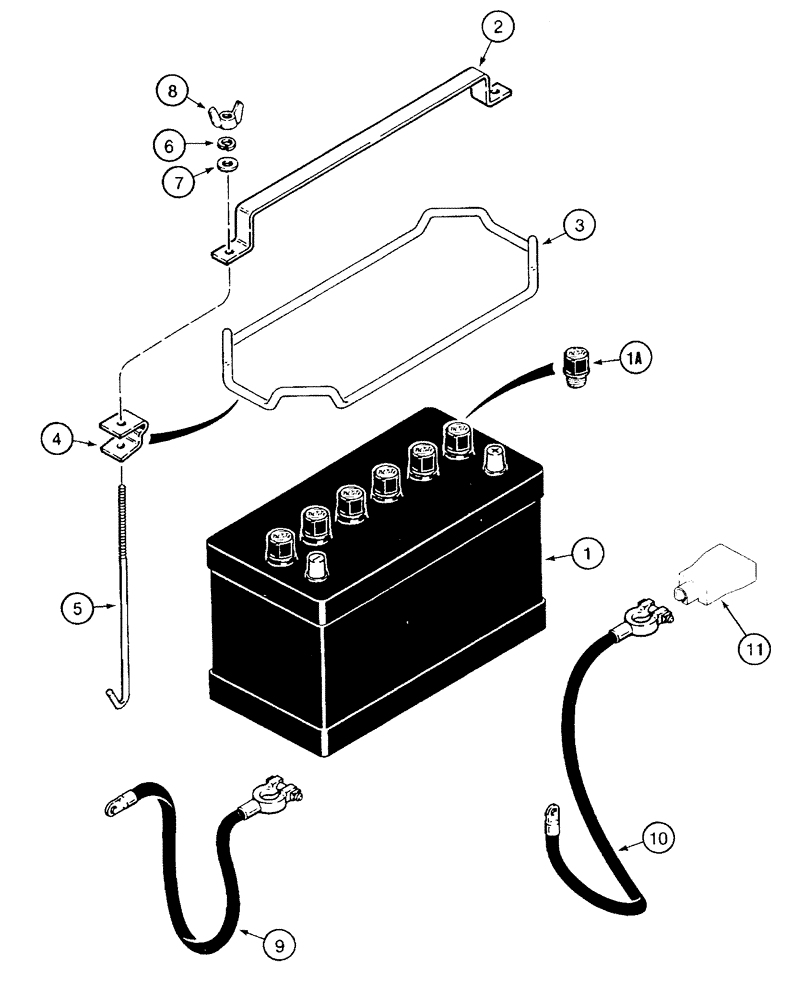 2
8
6
7
3
1A
4
1
5
11
10
9