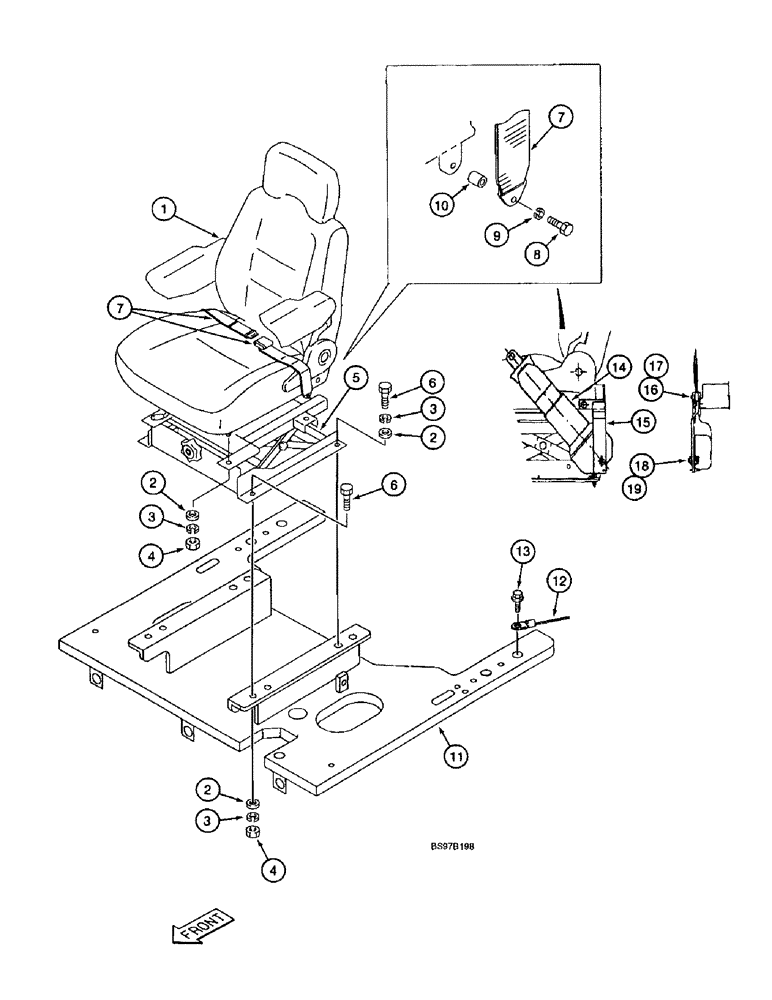 7
10
9
8
1
7
5
6
3
2
14
17
16
15
18
19
2
3
4
6
13
12
11
2
3
4
BS97B198
FRONT