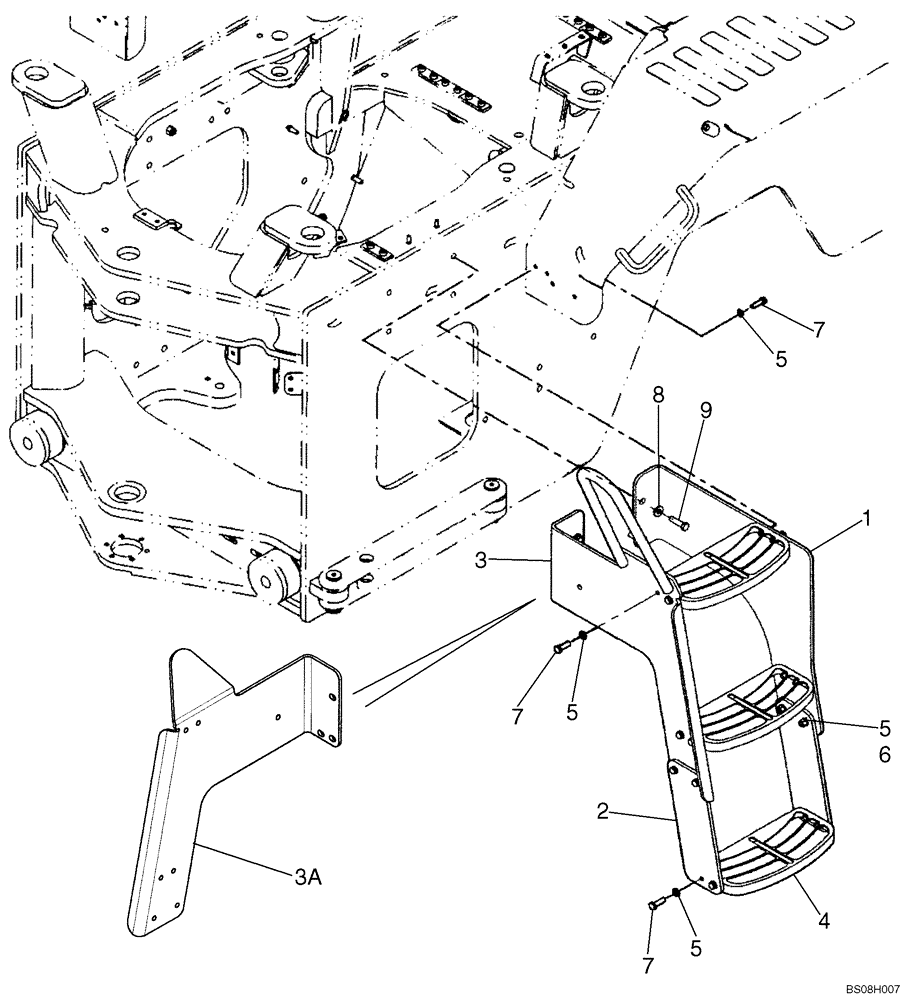 7
5
8
9
1
3
7
5
5
6
2
3A
4
7
5
BS08H007