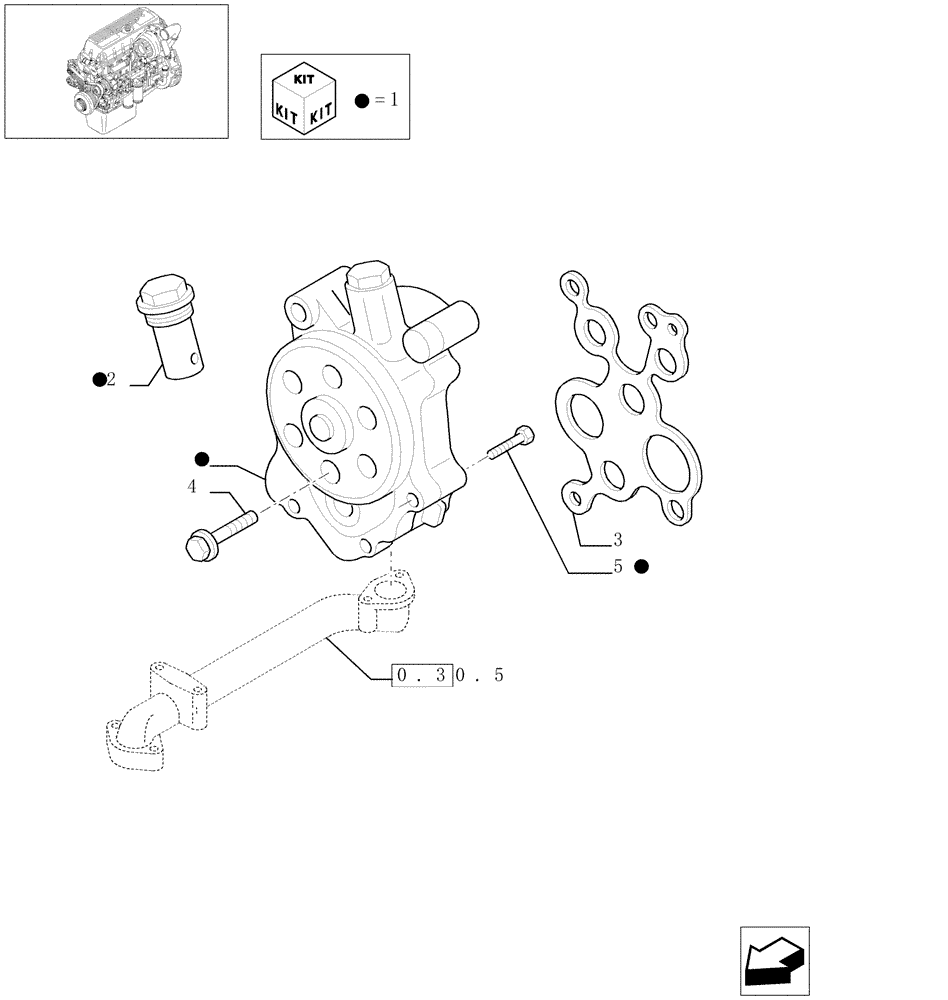 KIT
KIT KIT
● = 1

●2

●

4

3

5 ●

0 . 3 0 . 5