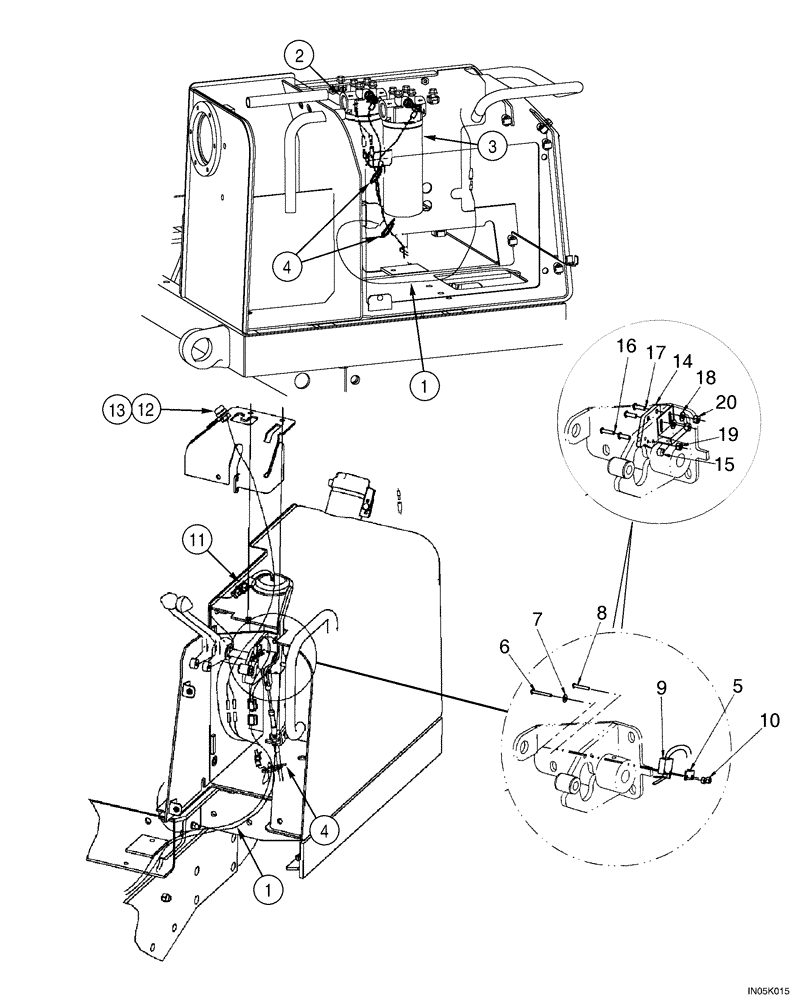 2
3
4
1
16
17
14
18
20
19
15
13
12
11
7
8
6
9
5
10
4
1
IN05K015