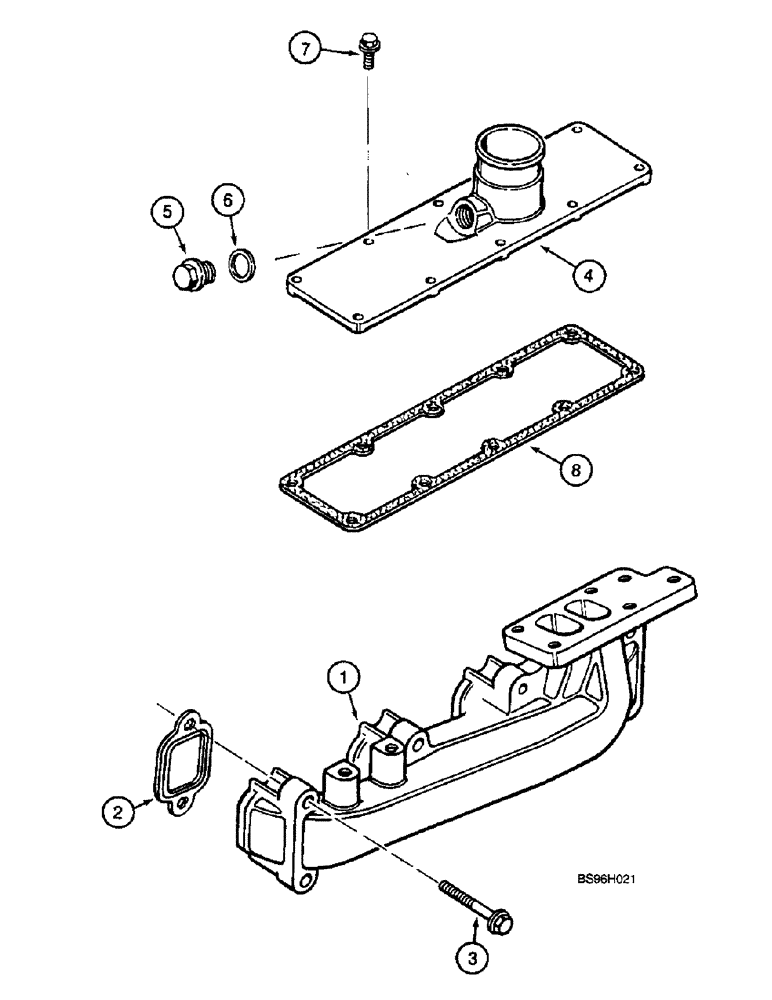 7
5
6
4
8
1
2
BS96H021
3