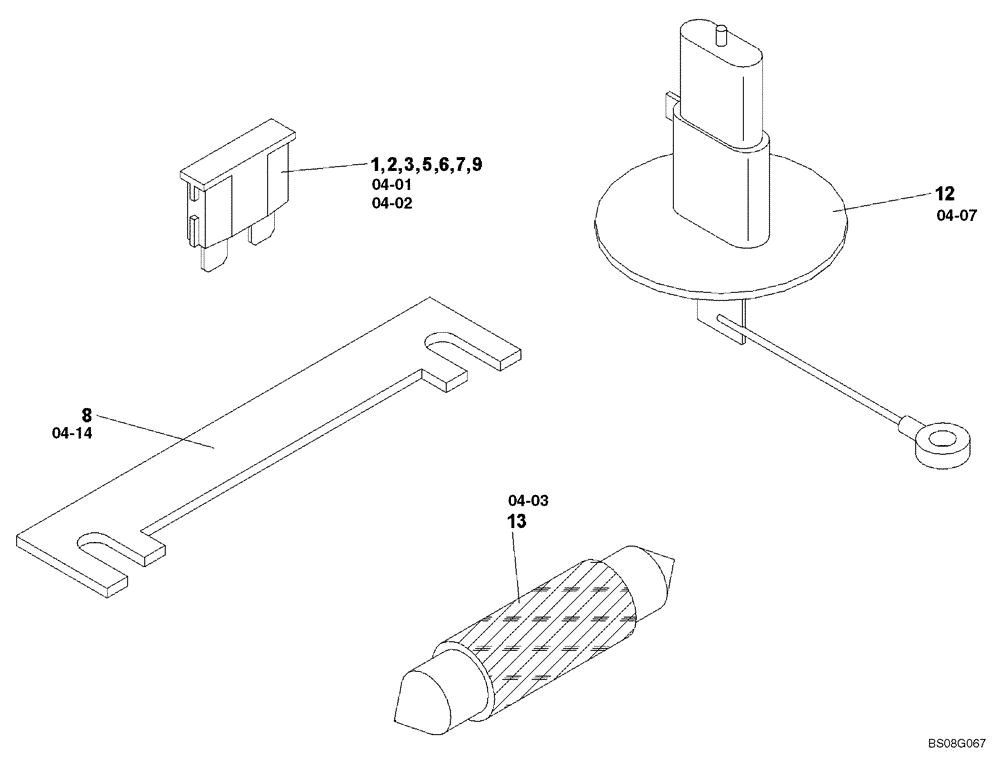 1,2,3,5,6,7,9
04-01
04-02

12
04-07

8
04-14

04-03
13

BS08G067