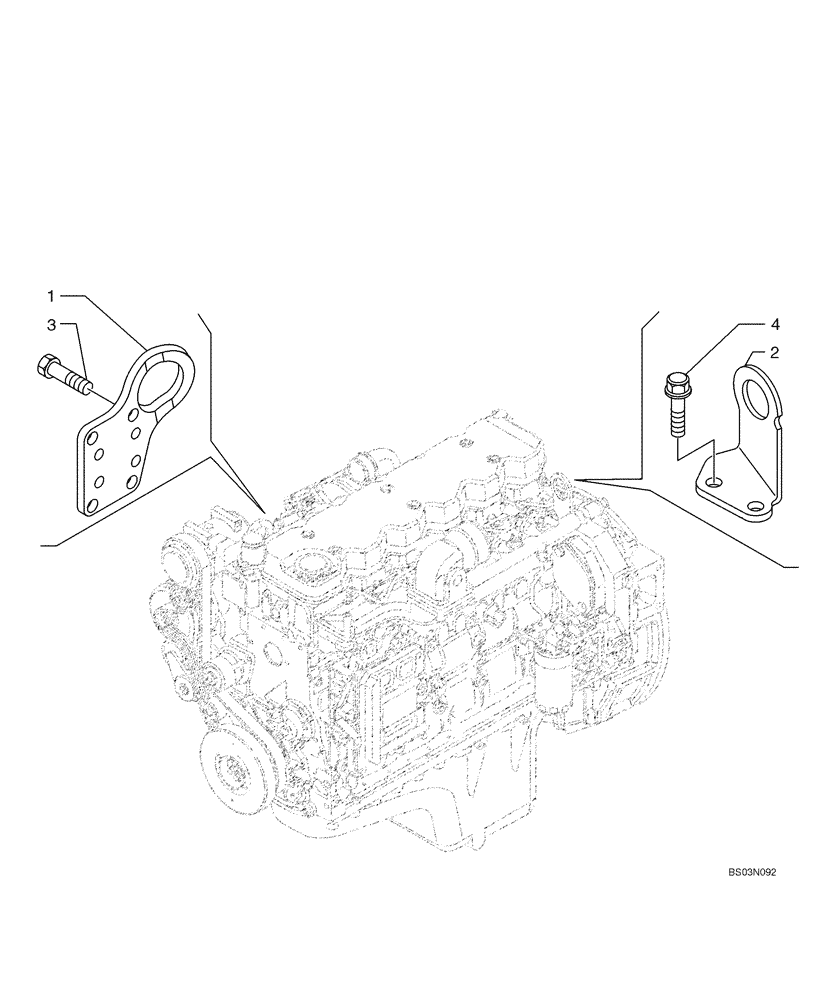 1
3
4
2
BS03N092