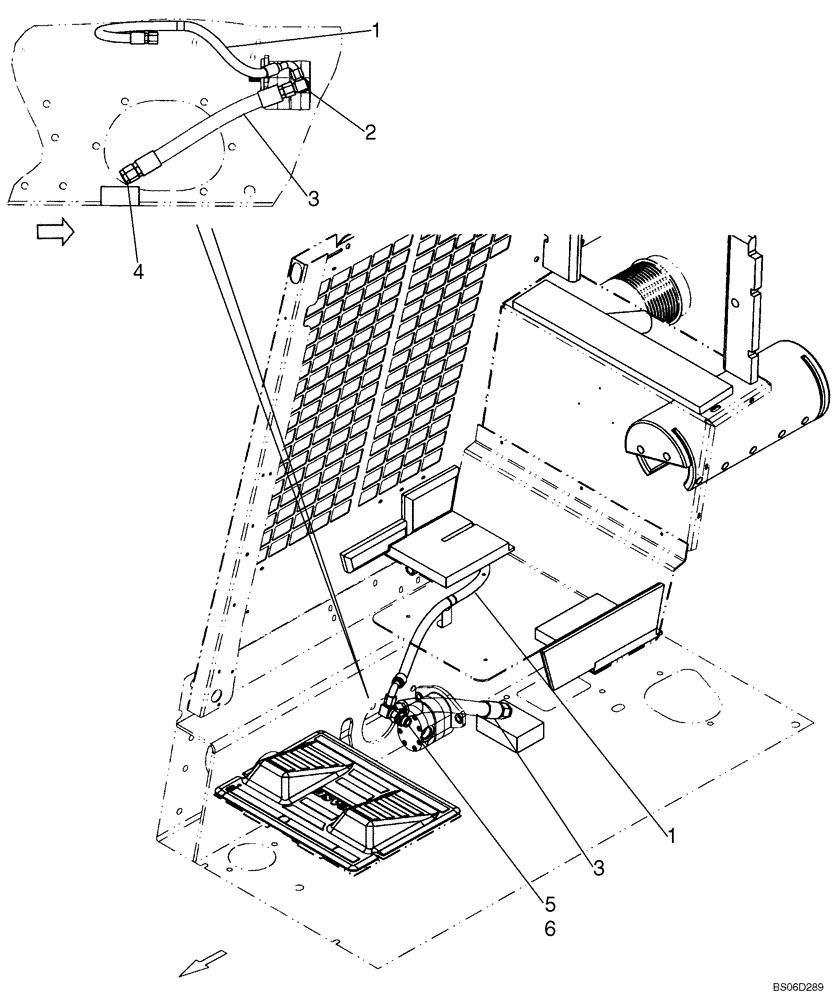 1
2
3
4
1
3
5
6
BS06D289