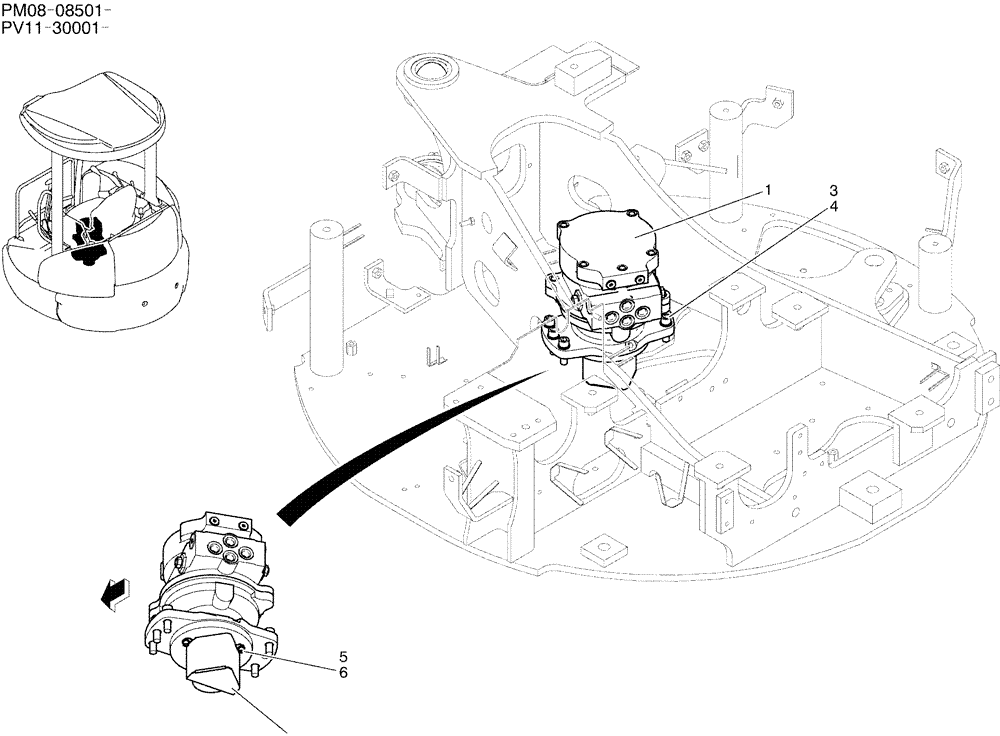 PM08-08501-
PV11-30001-

1
3
4
5
6