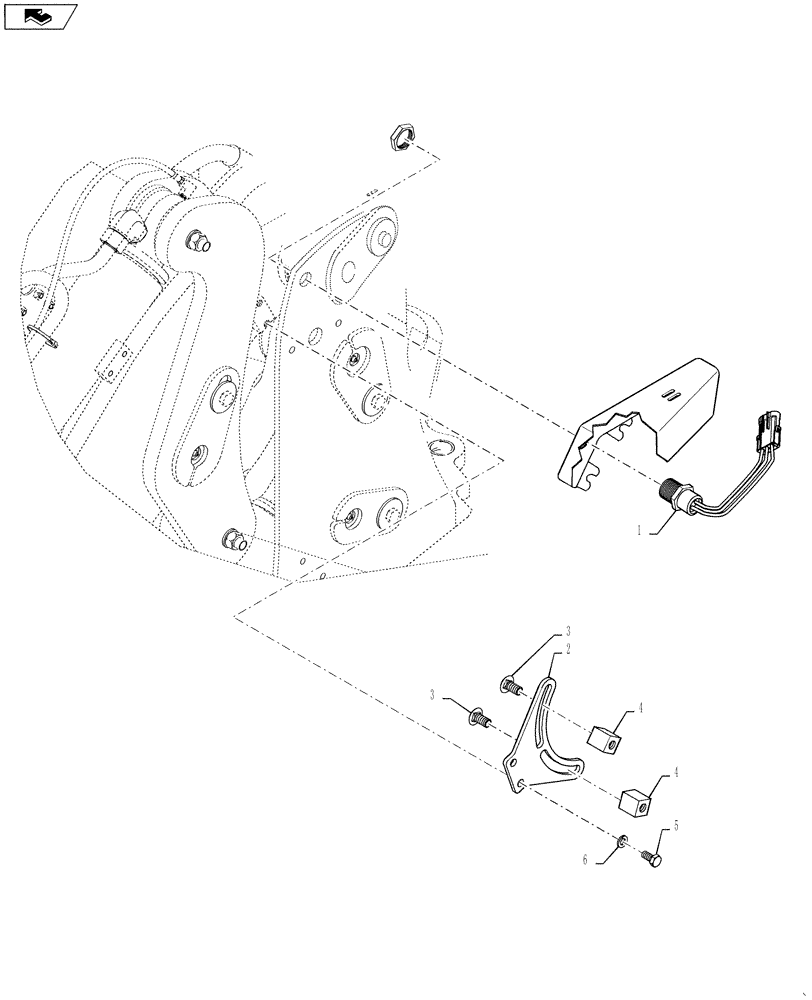 1
3
2
3
4
4
5
6