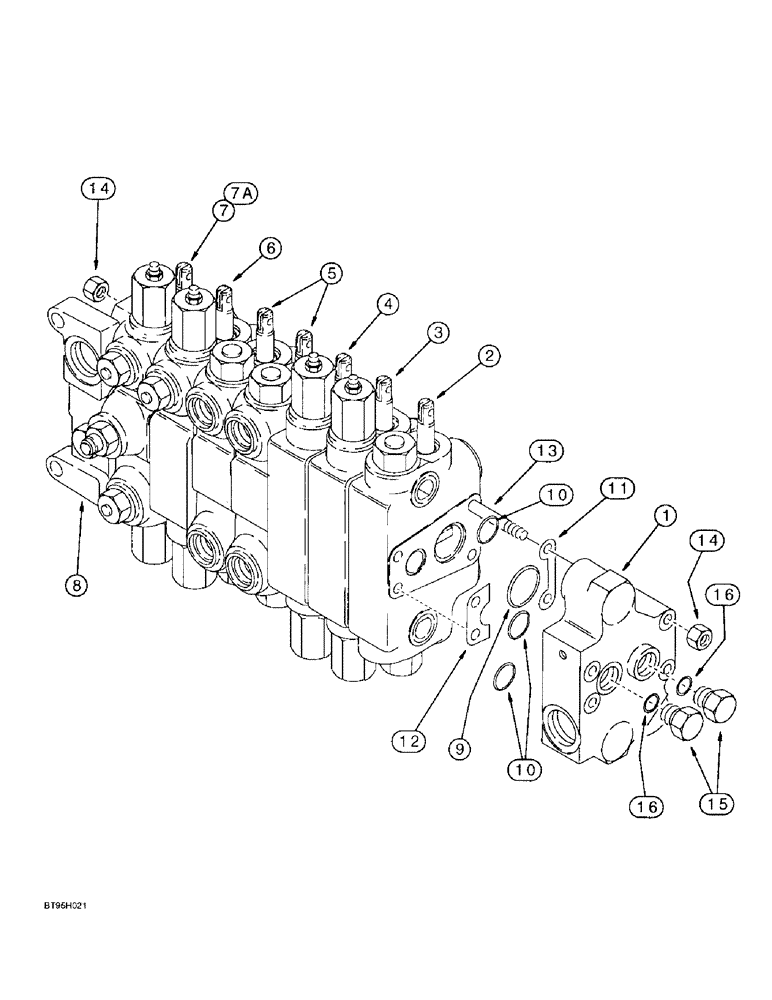 14
7A
7
6
5
4
3
2
13
10
11
1
14
16
8
12
9
10
16
15
BT95H021