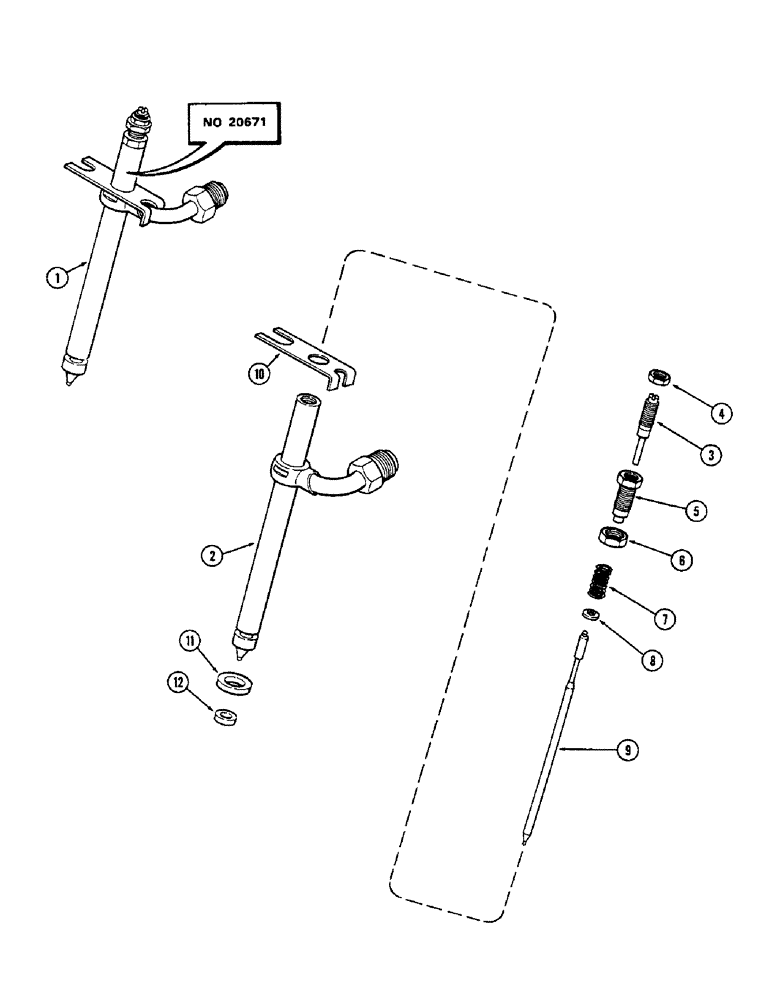 NO 20671

1

10

2

11

12

4

3

5

6

7

8

9