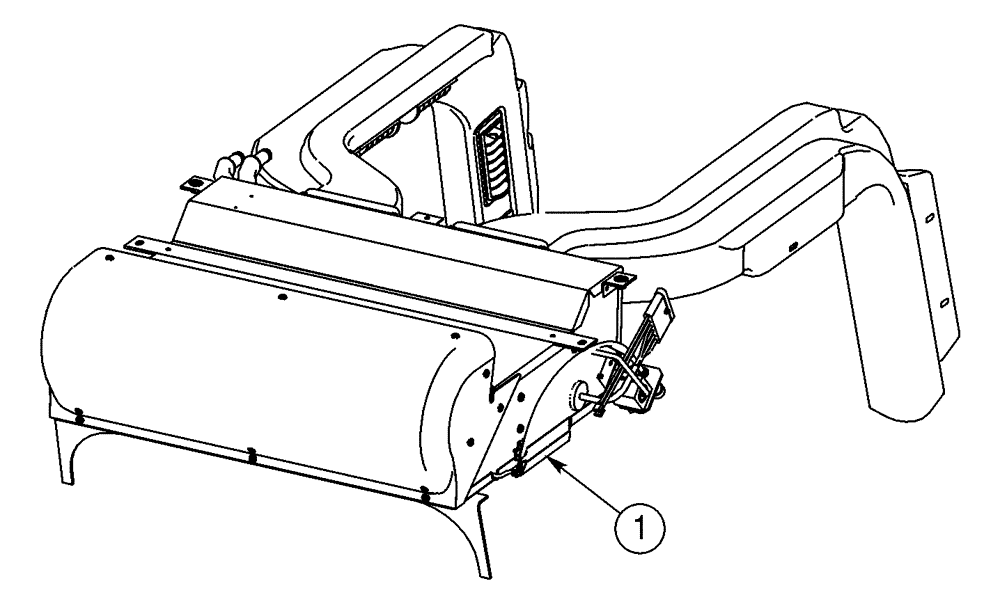 1