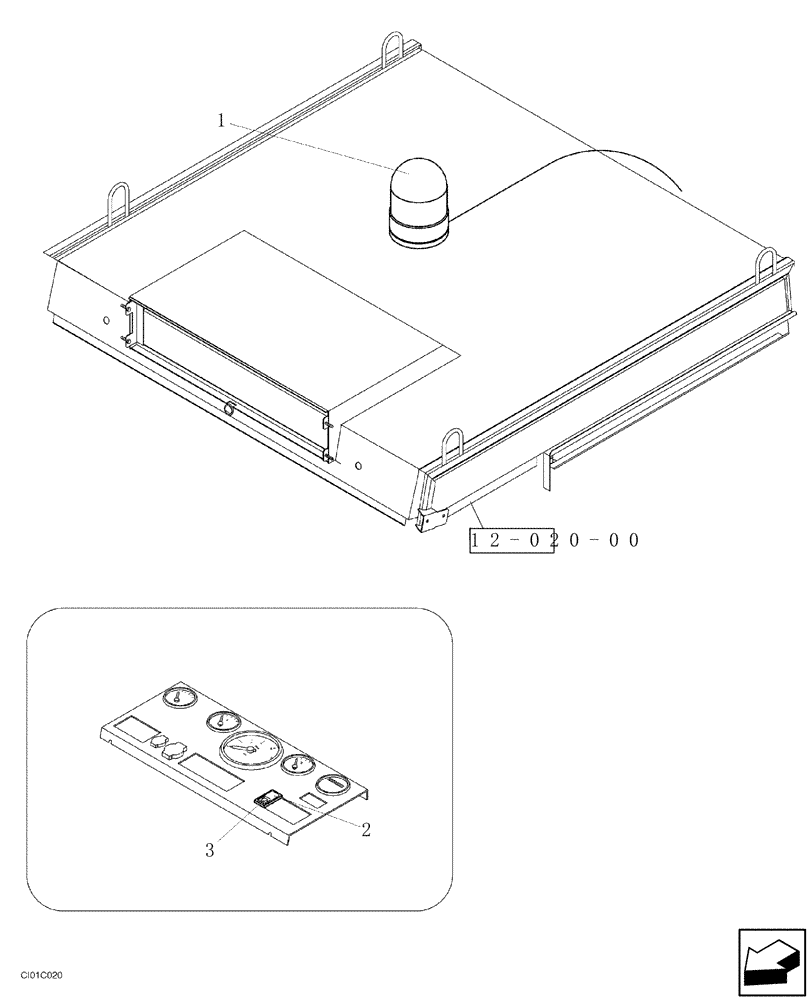 1

12-020-00

3

2

CI01C020