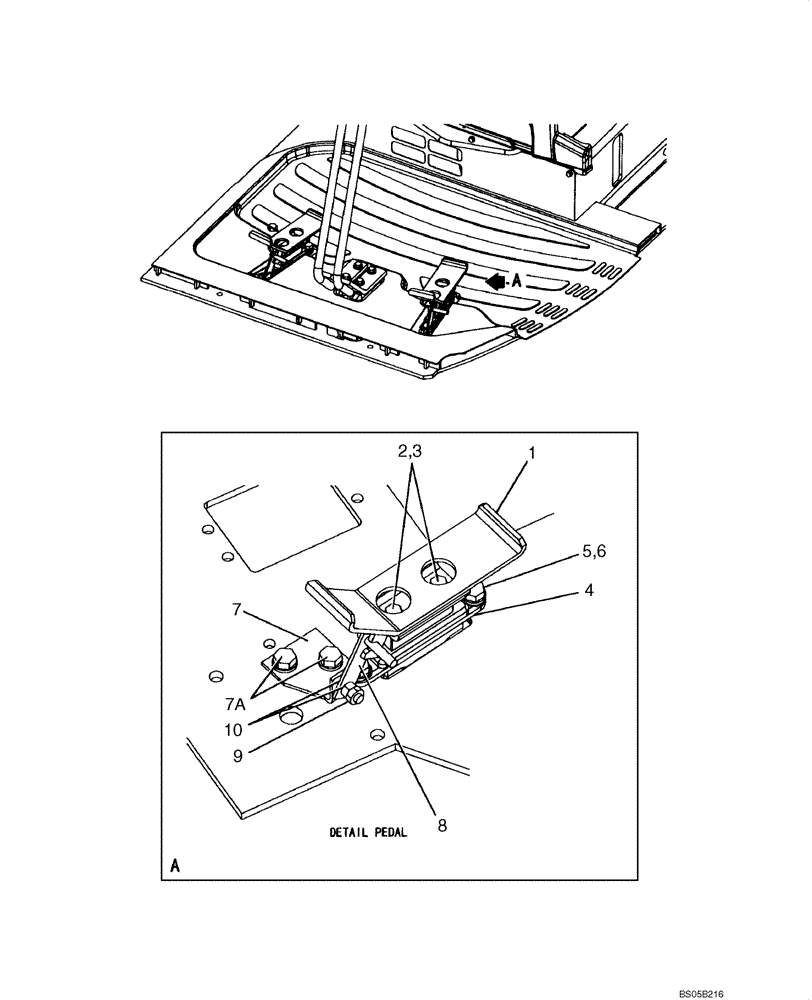 A

2,3

1

5,6

4

7

7A

10

9

8

DETAIL PEDAL

A

BS05B216