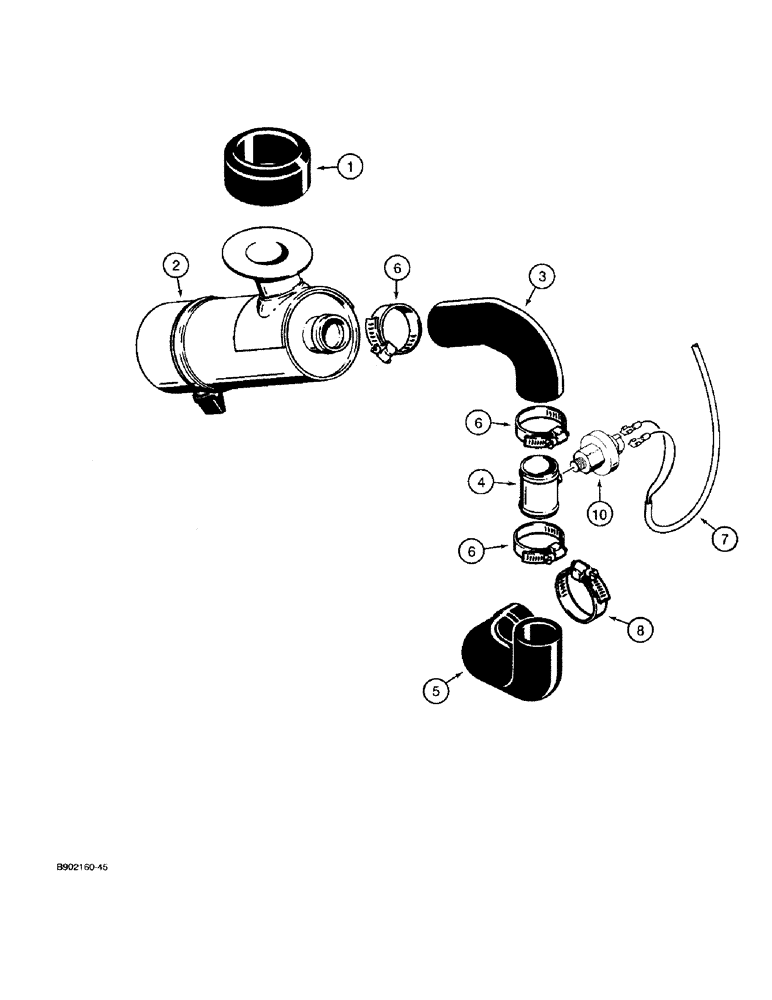 1

2

6

3

6

4

10

7

6

8

5

B902160-45