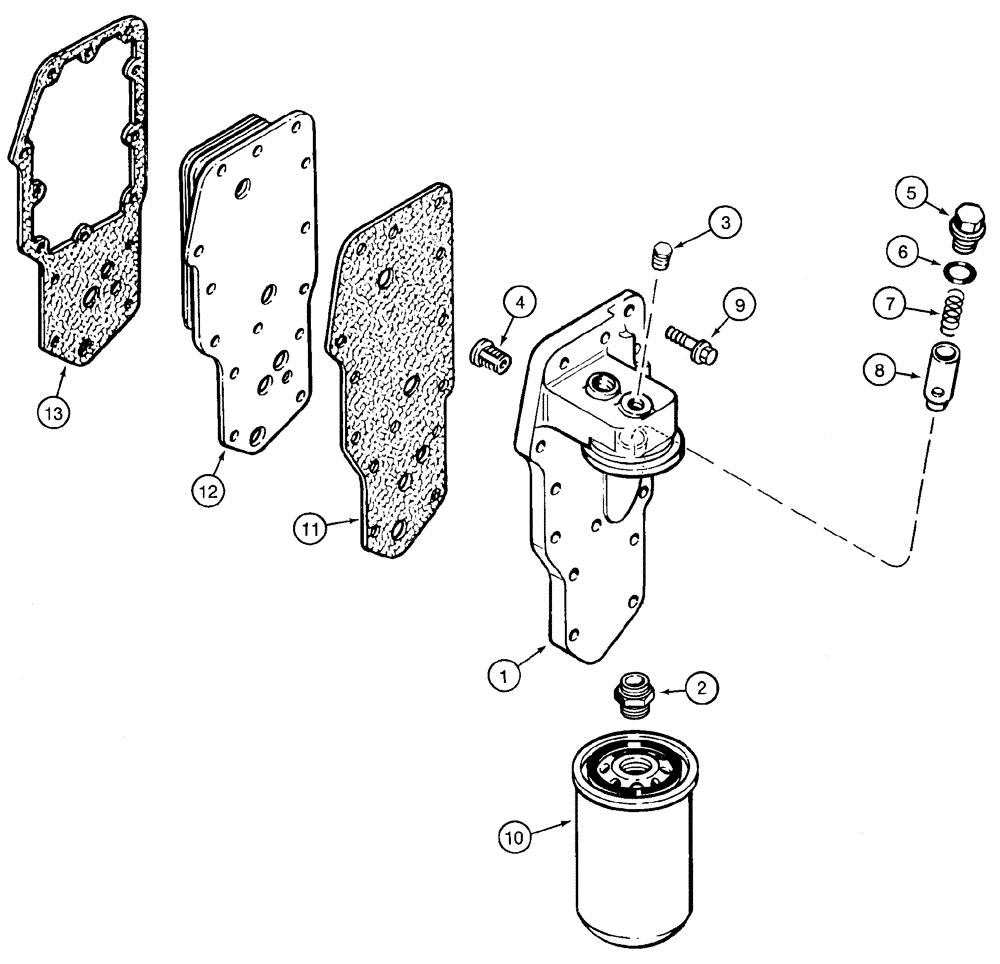 13
12
11
4
3
9
5
6
7
8
1
2
10