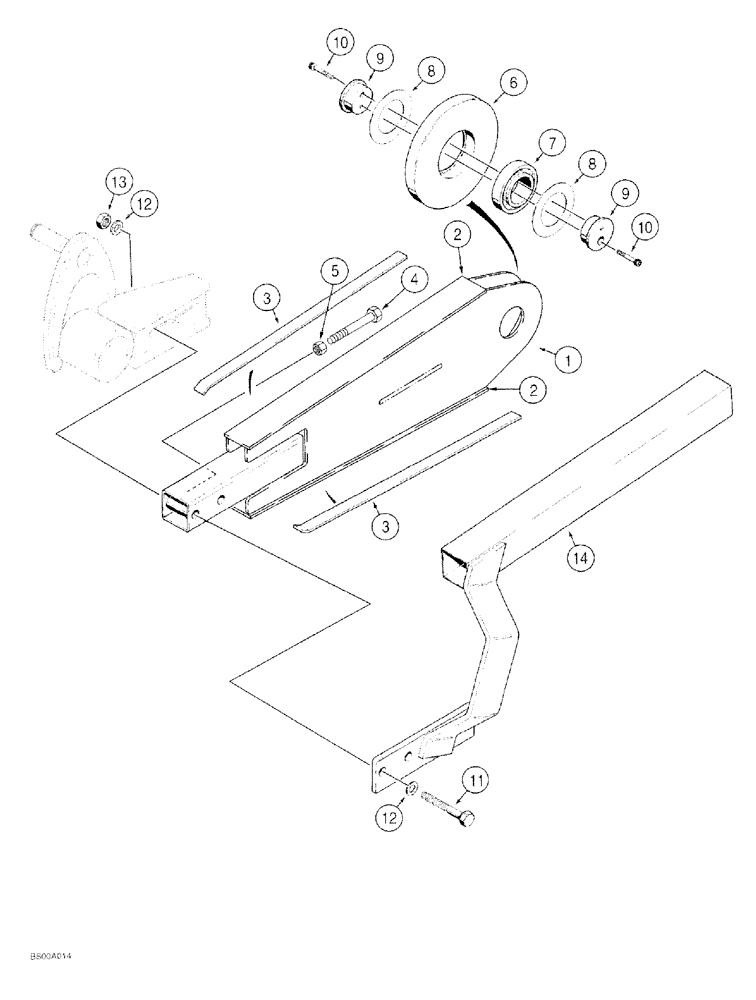 10
9
8
6
7
8
9
10
13
12
2
5
4
3
1
2
3
14
11
12
BS00A014