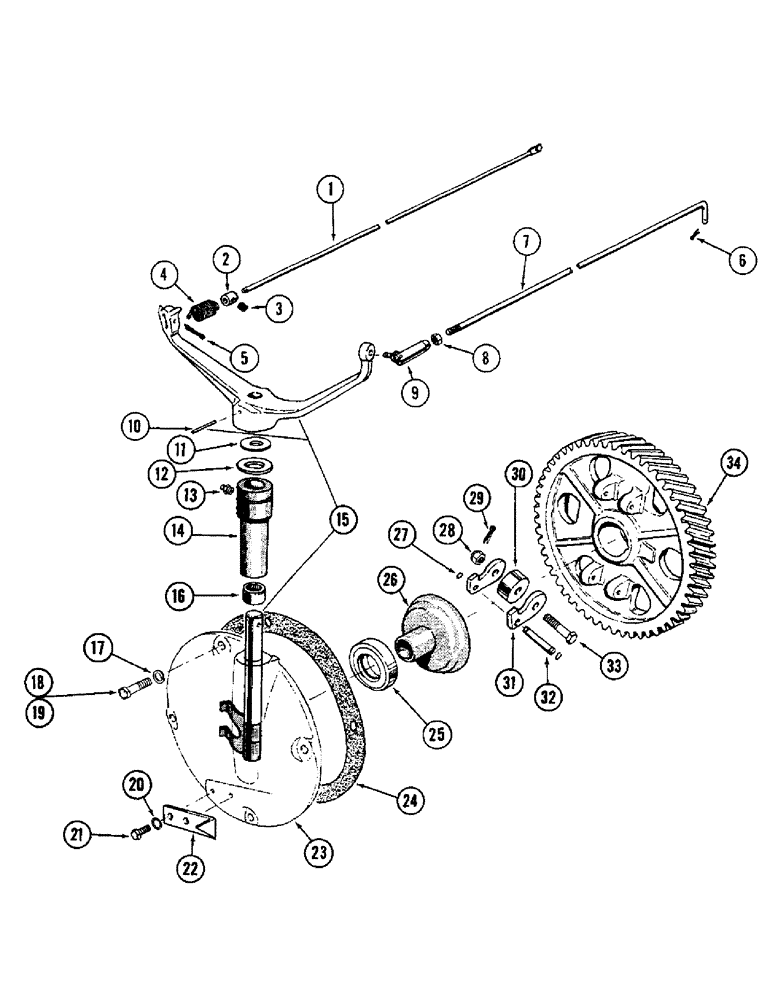 1
2
3
4
5
6
7
8
9
10
11
12
13
14
15
16
17
18
19
20
21
22
23
24
25
26
27
28
29
30
31
32
33
34