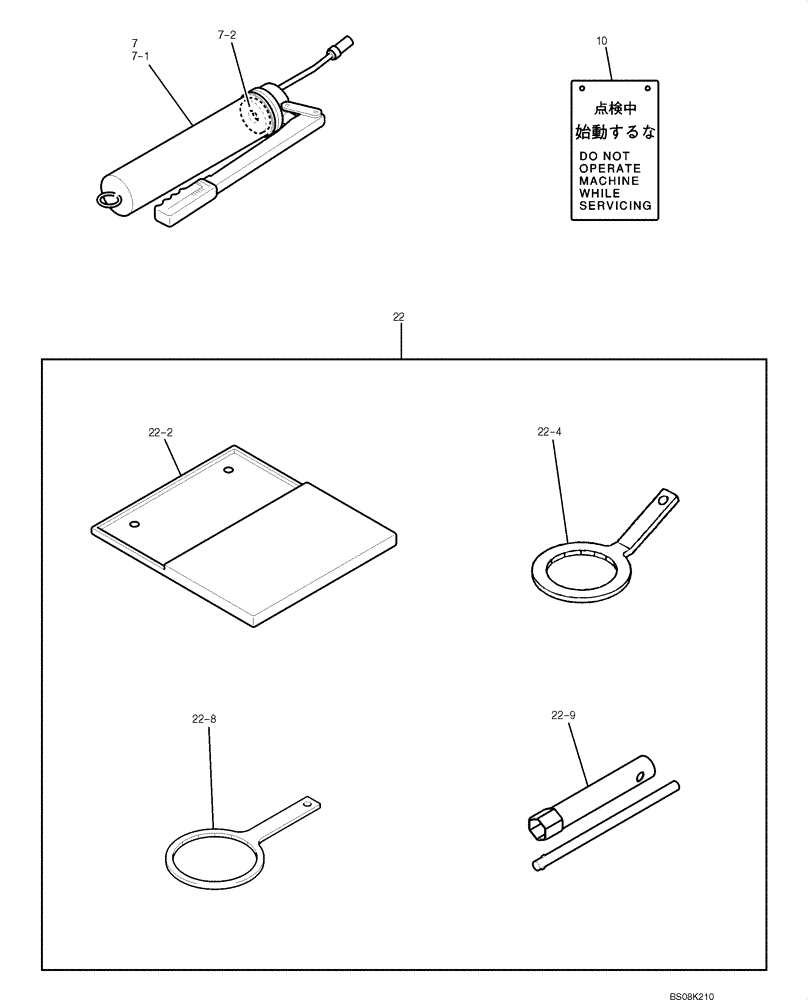 7
7-1
7-2

10
点検中
始動するな
DO NOT
OPERATE
MACHINE
WHILE
SERVICING

22

22-2

22-4

22-8

22-9

BS08K210