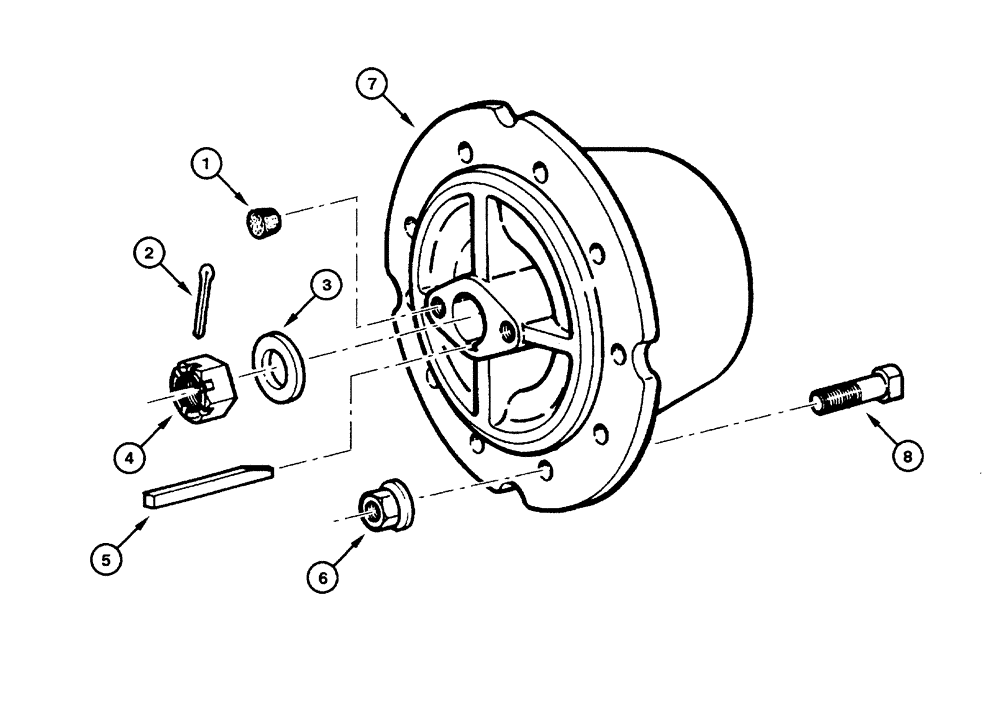 7
1
2
3
4
5
6
8