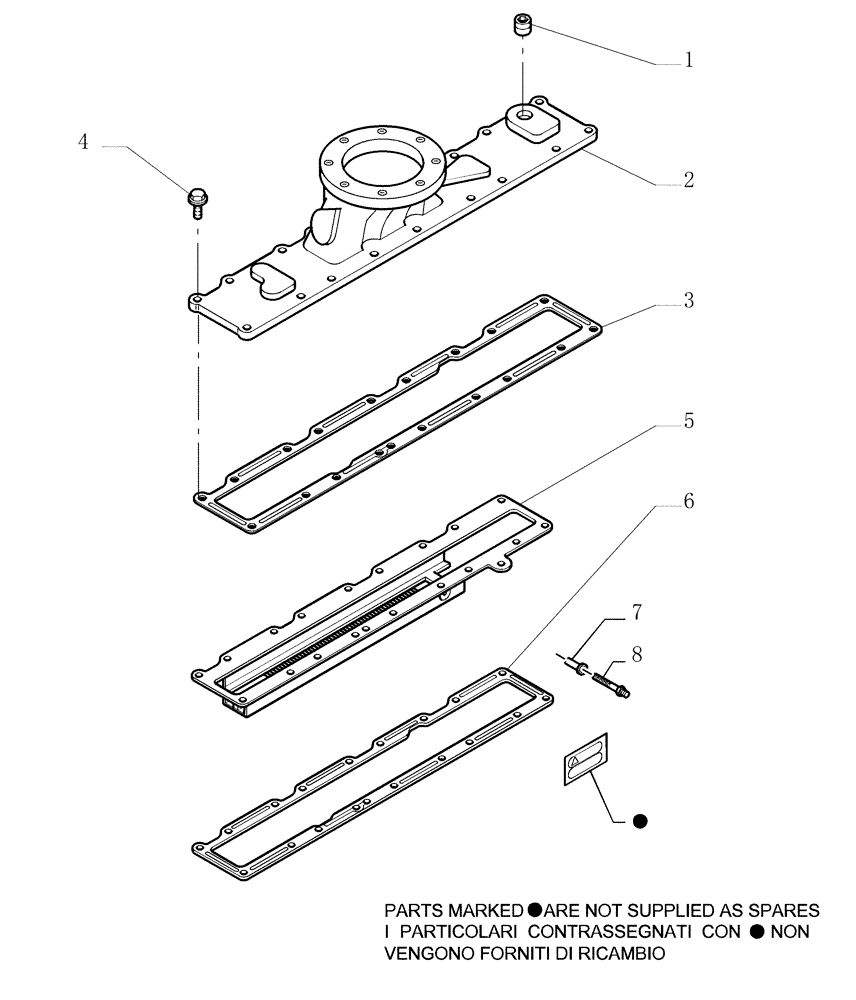 1
4
2
3
5
6
7
8
●

PARTS MARKED ● ARE NOT SUPPLIED AS SPARES
I PARTICOLARI CONTRASSEGNATI CON ● NON VENGONO FORNITI DI RICAMBIO