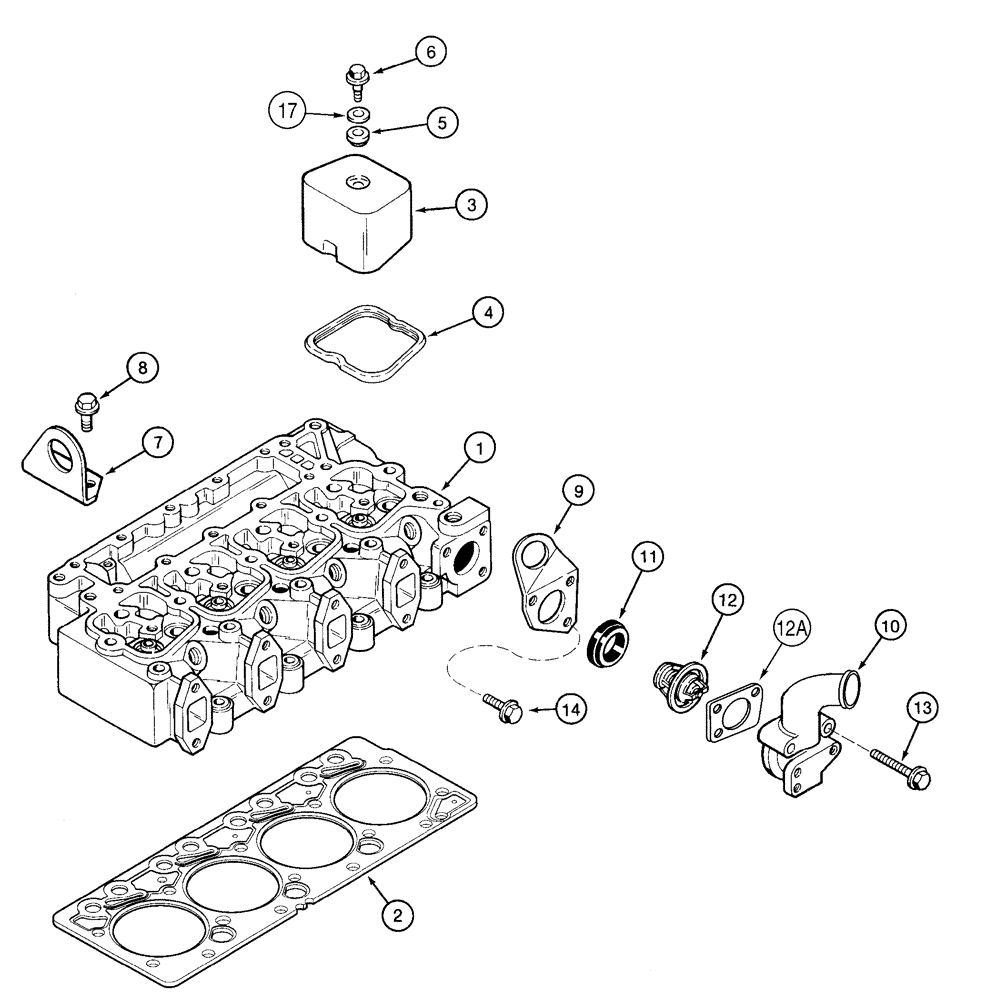 6
17
5
3
4
8
7
1
9
11
12
12A
10
13
14
2