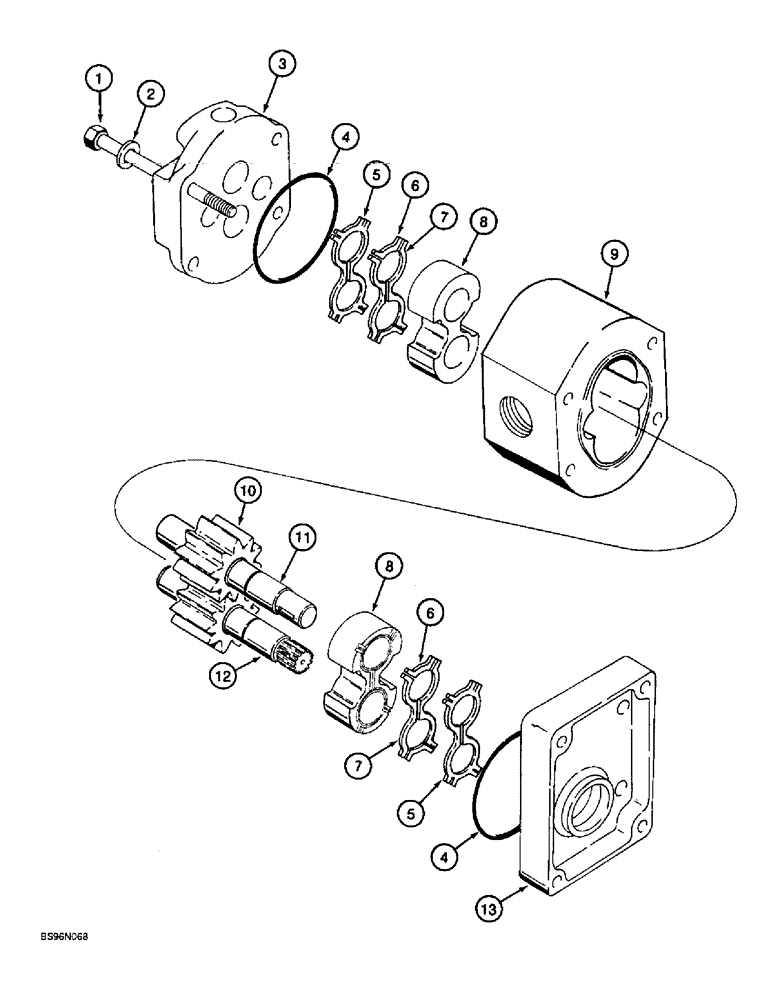 1
2
3
4
5
6
7
8
9
10
11
8
6
12
7
5
4
13
BS96N068