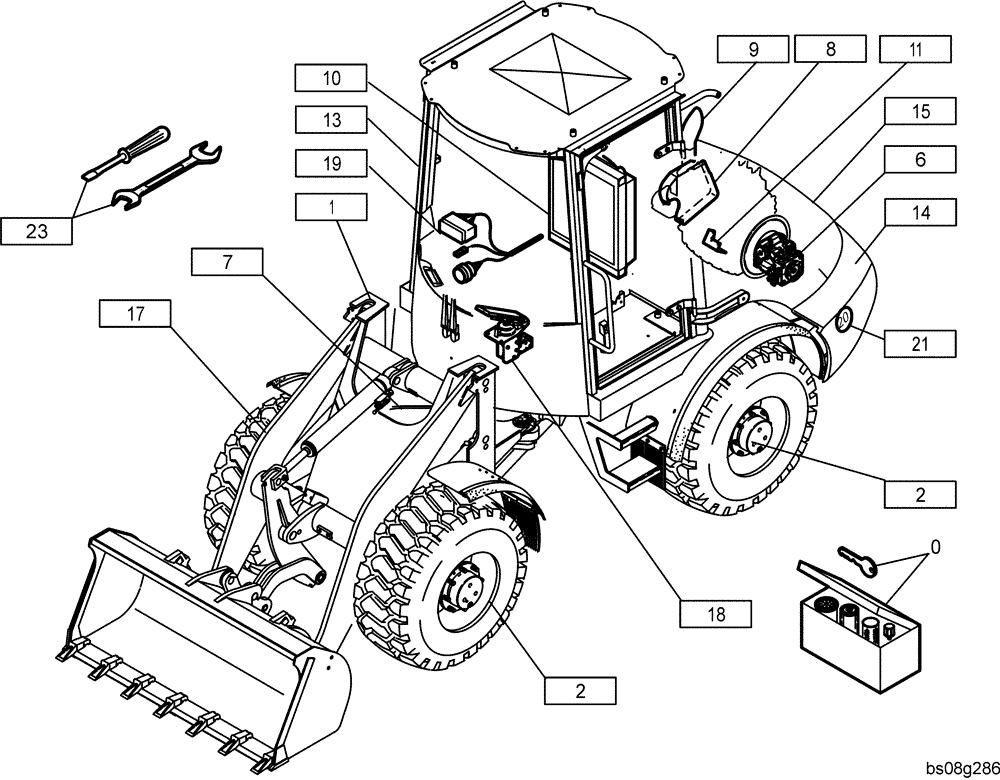 9
8
11
10
15
13
6
19
14
1
23
7
17
21
2
0
18
2
bs08g286