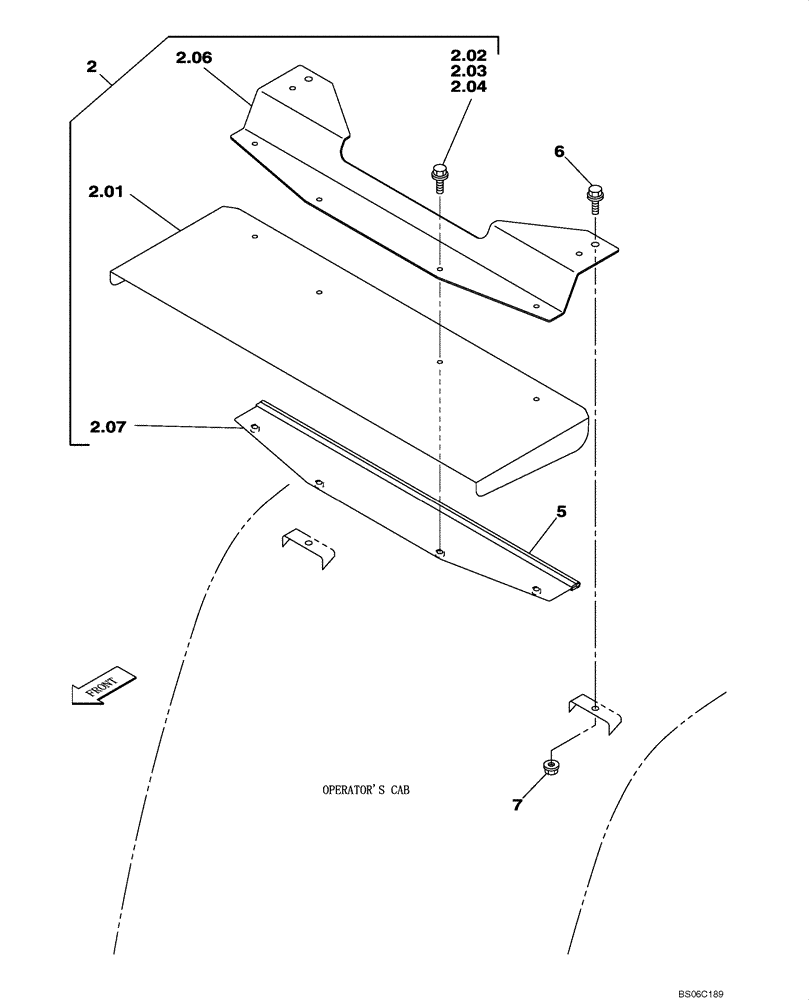 2
2.06
2.02
2.03
2.04
6
2.01
2.07
5
FRONT
OPERATOR'S CAB
7
BS06C189