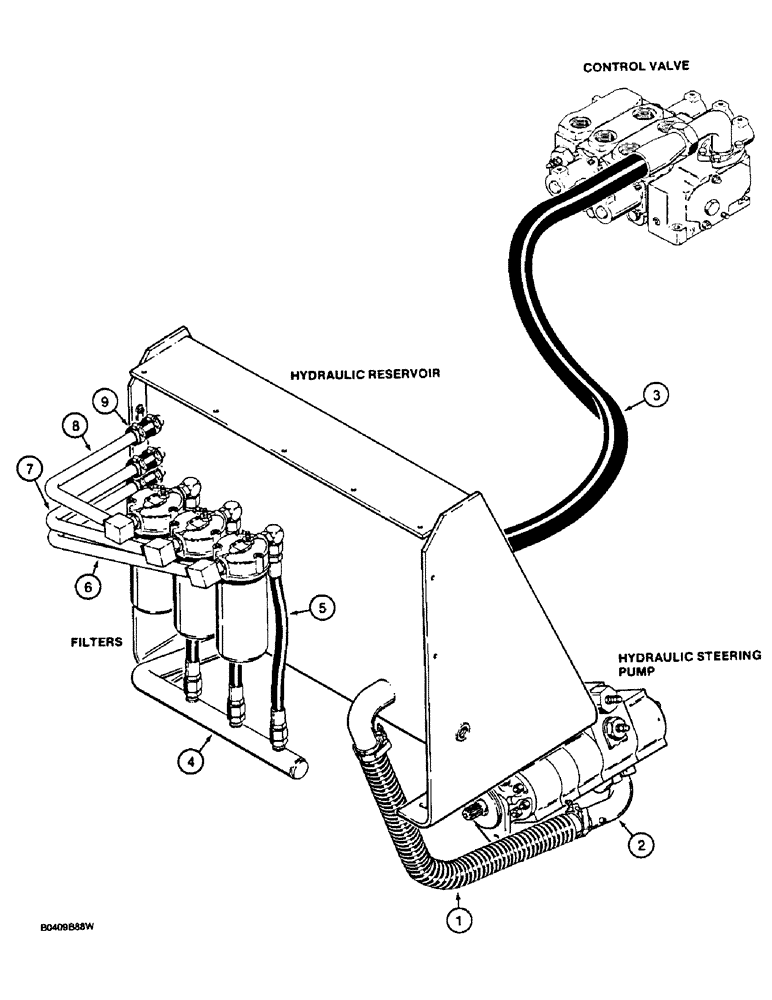 CONTROL VALVE

HYDRAULIC RESERVOIR

9

8

7

3

6

5

FILTERS

HYDRAULIC STEERING PUMP

4

2

1

B0409B88W