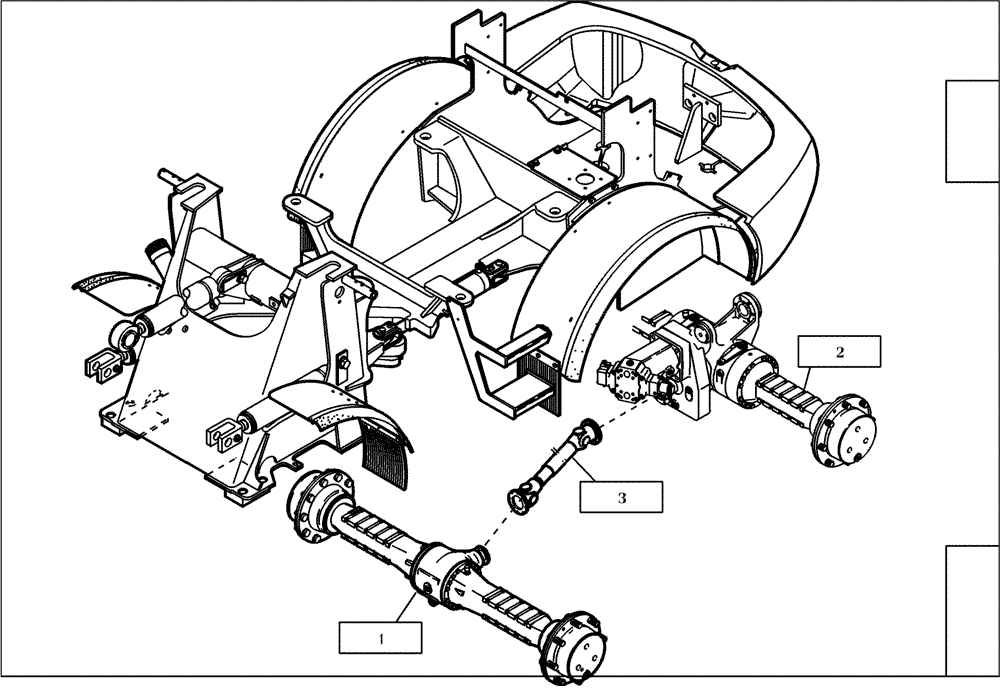 2

3

1