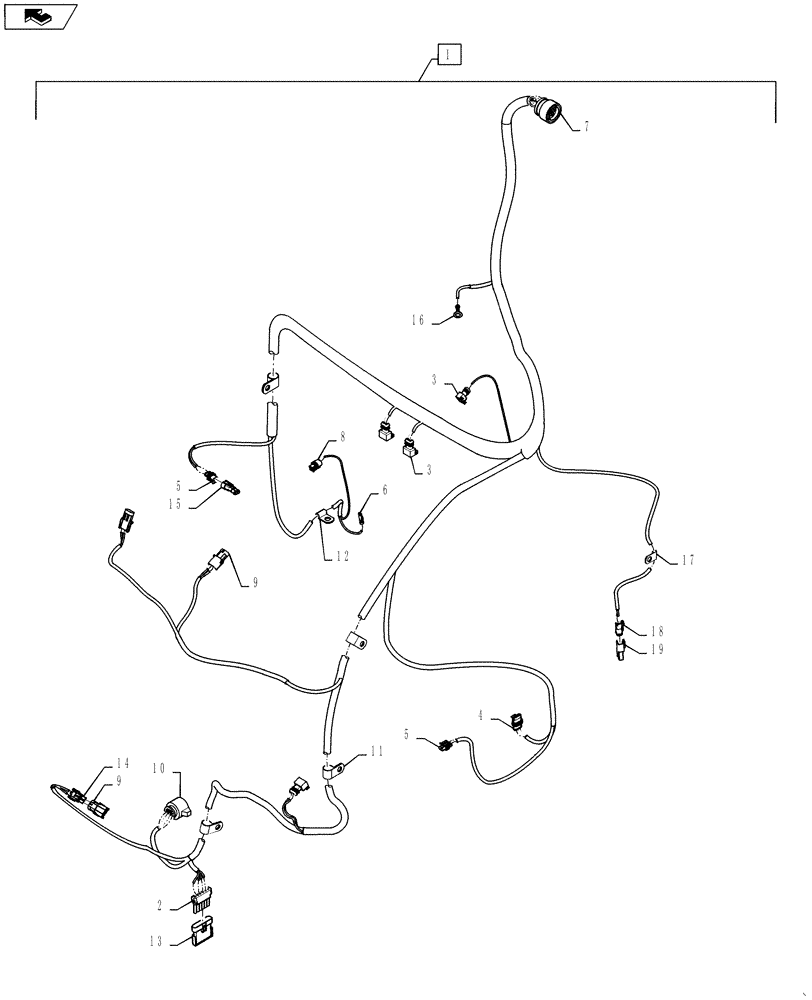 1
7
16
3
8
3
5
15
6
12
9
17
18
19
4
5
11
14
9
10
2
13