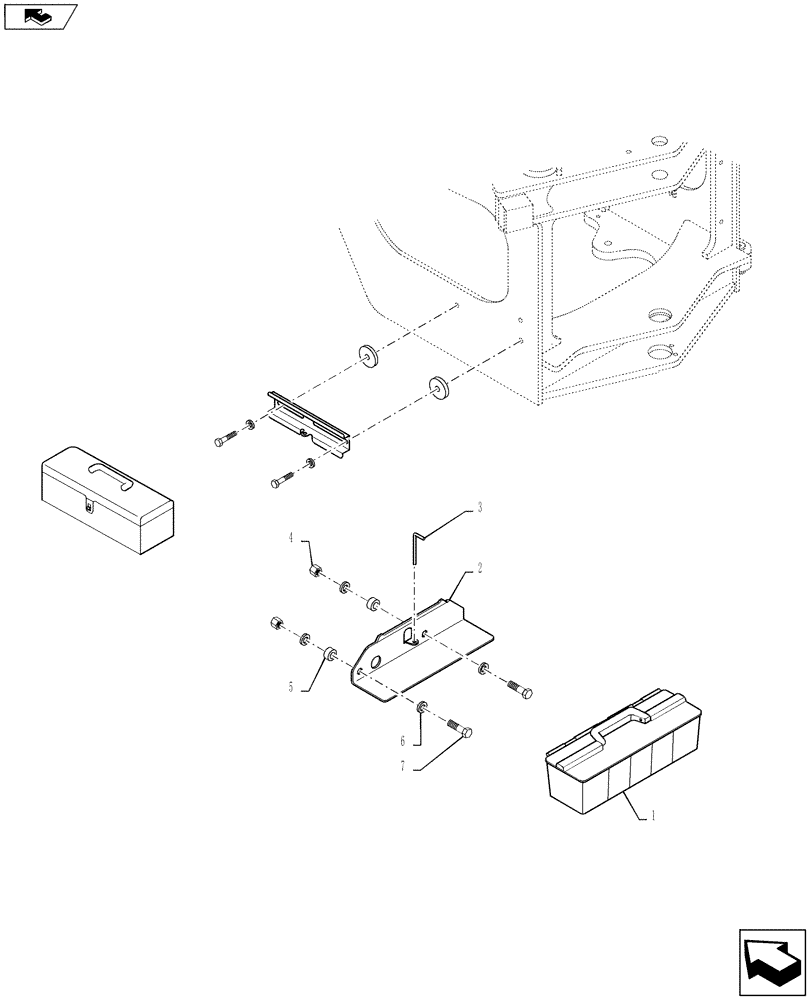 3
4
2
5
6
7
1